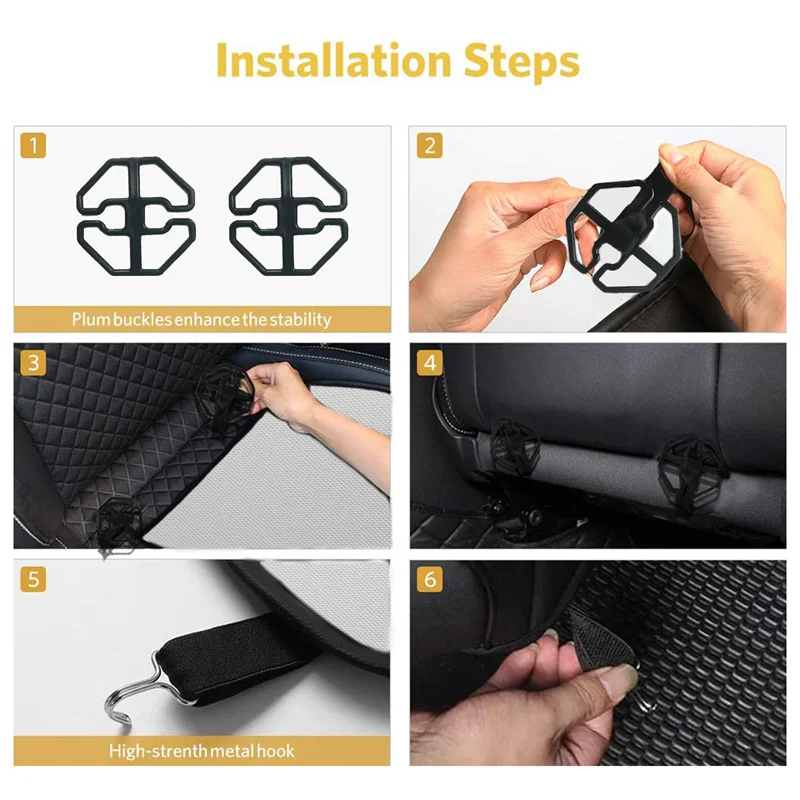 Installation Steps

1

Plum buckles enhance the stability

2

3

4

5

High-strenth metal hook

6