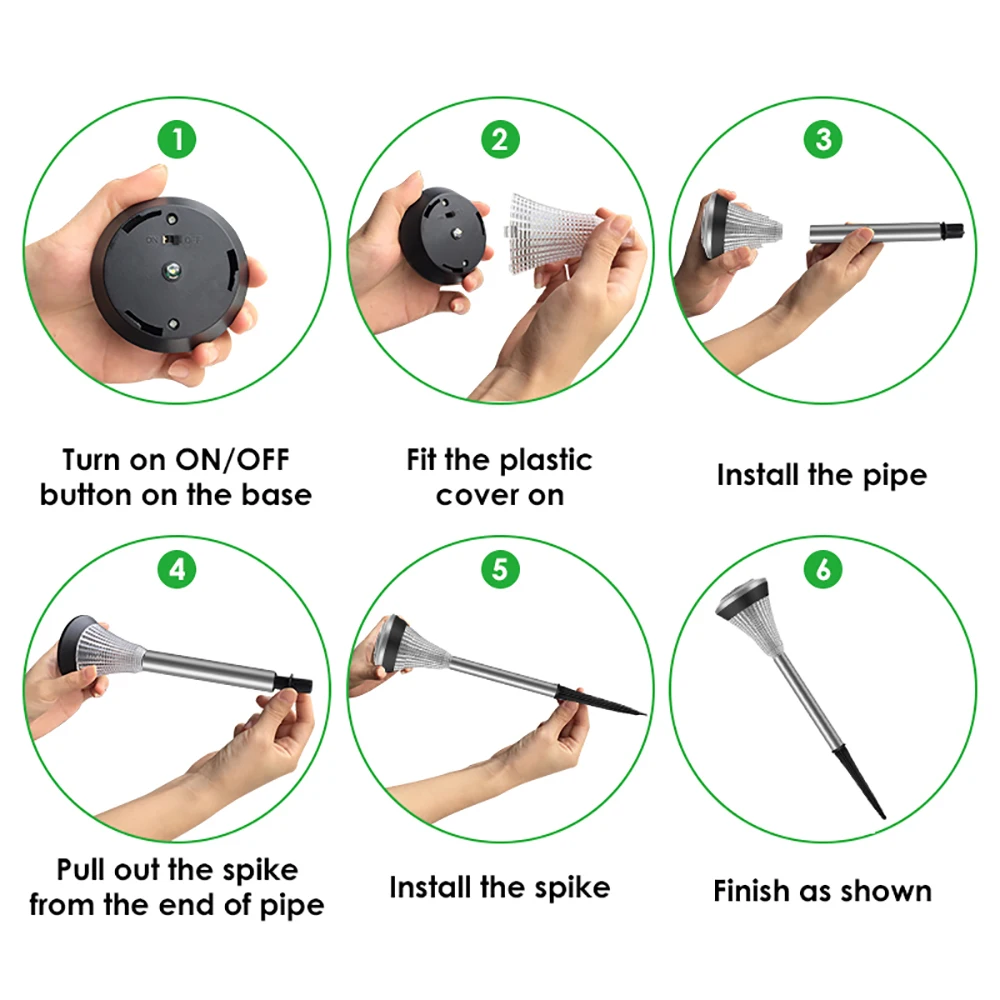 1

Turn on ON/OFF button on the base

2

Fit the plastic cover on

3

Install the pipe

4

Pull out the spike from the end of pipe

5

Install the spike

6

Finish as shown