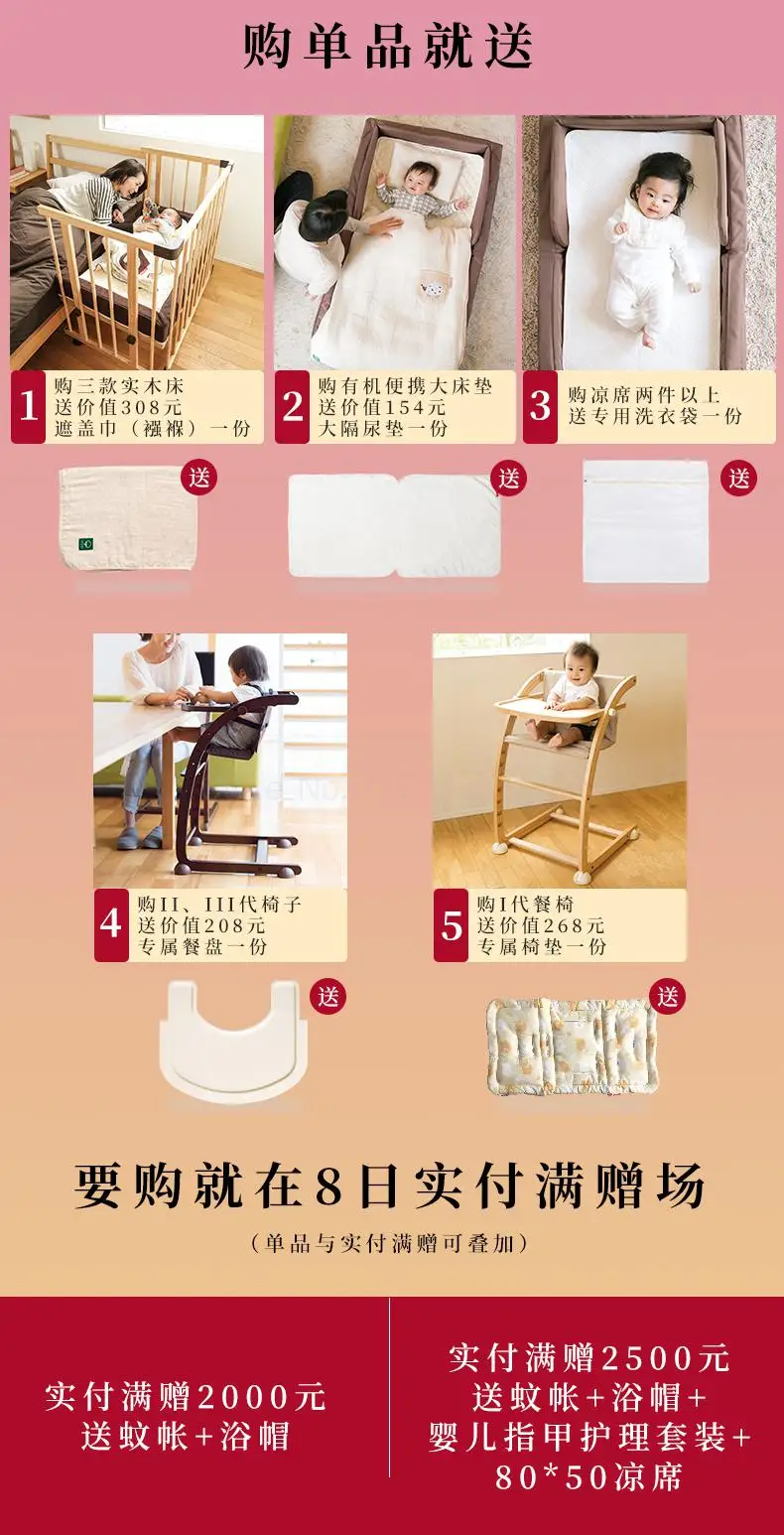 购单品就送

1 购三款实木床
送价值308元
遮盖巾（襁褓）一份

2 购有机便携大床垫
送价值154元
大隔尿垫一份

3 购凉席两件以上
送专用洗衣袋一份

送

送

送

4 购II、III代椅子
送价值208元
专属餐盘一份

5 购I代餐椅
送价值268元
专属椅垫一份

送

送

要购就在8日实付满赠场

（单品与实付满赠可叠加）

实付满赠2000元
送蚊帐+浴帽

实付满赠2500元
送蚊帐+浴帽+
婴儿指甲护理套装+
80*50凉席