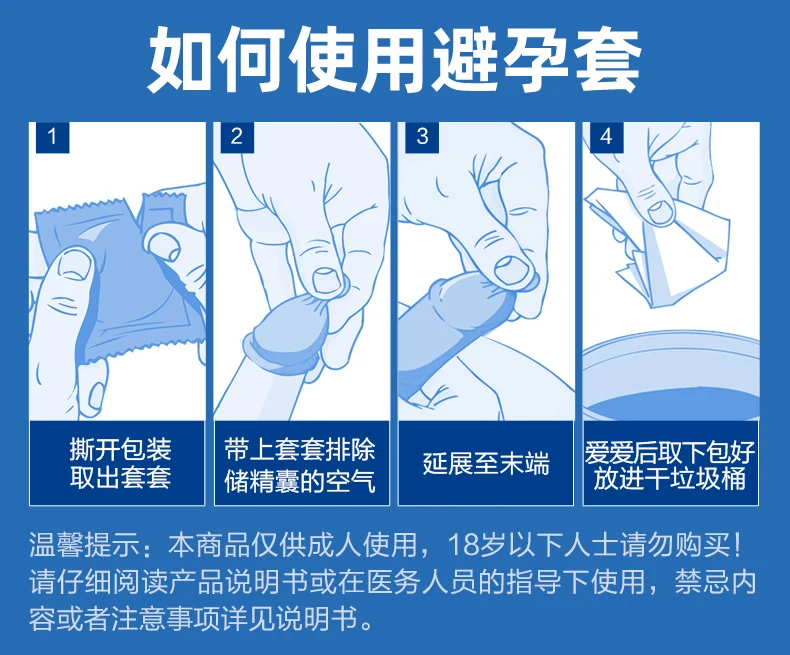 如何使用避孕套

1

撕开包装
取出套套

2

带上套套排除
储精囊的空气

3

延展至末端

4

爱爱后取下包好
放进干垃圾桶

温馨提示：本商品仅供成人使用，18岁以下人士请勿购买！请仔细阅读产品说明书或在医务人员的指导下使用，禁忌内容或者注意事项详见说明书。