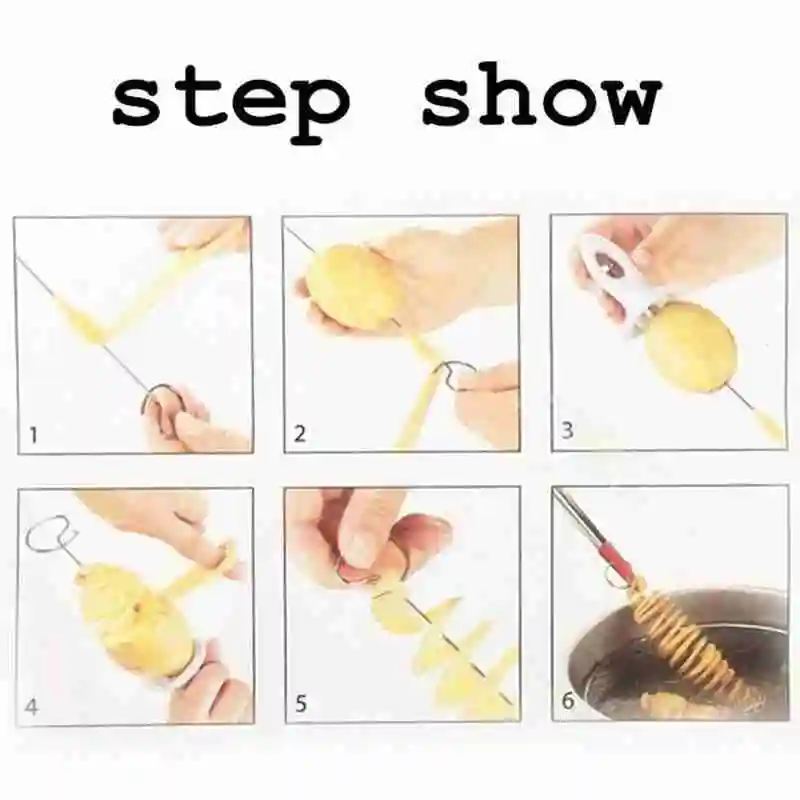 step show

1

2

3

4

5

6