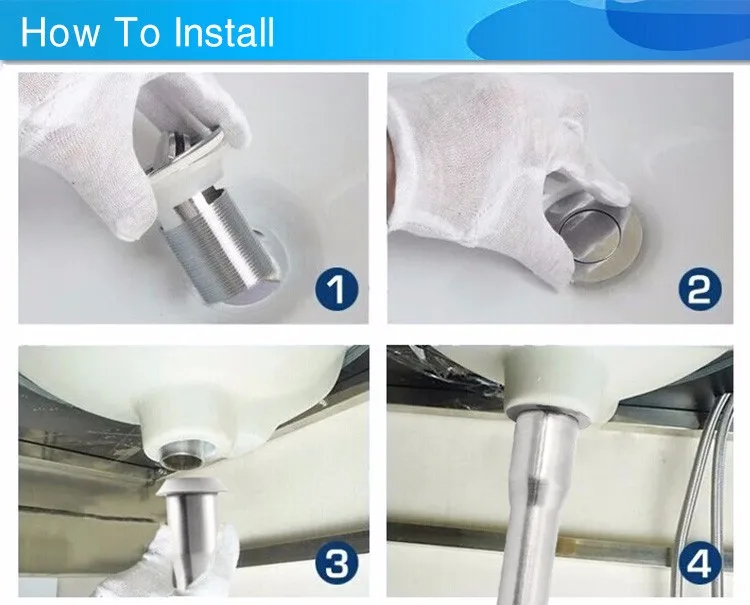 How To Install

1

2

3

4