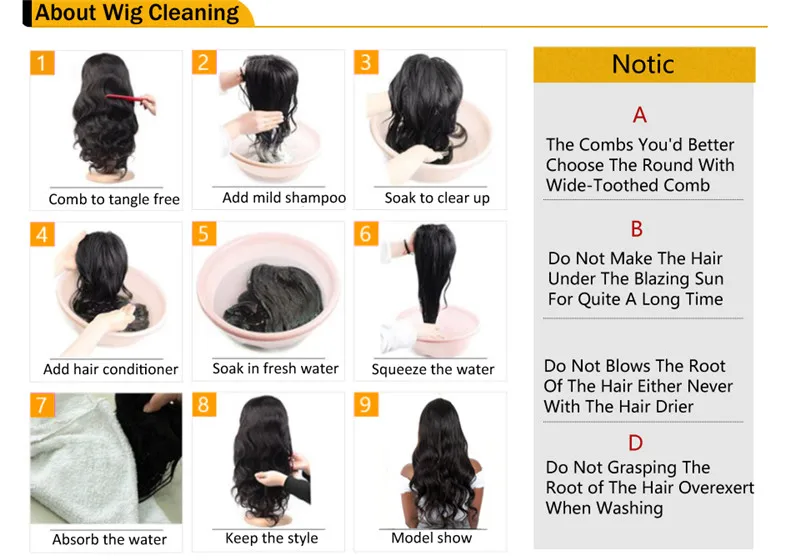 About Wig Cleaning

1
Comb to tangle free

2
Add mild shampoo

3
Soak to clear up

4
Add hair conditioner

5
Soak in fresh water

6
Squeeze the water

7
Absorb the water

8
Keep the style

9
Model show

Notic

A
The Combs You'd Better Choose The Round With Wide-Toothed Comb

B
Do Not Make The Hair Under The Blazing Sun For Quite A Long Time

Do Not Blows The Root Of The Hair Either Never With The Hair Drier

D
Do Not Grasping The Root of The Hair Overexert When Washing