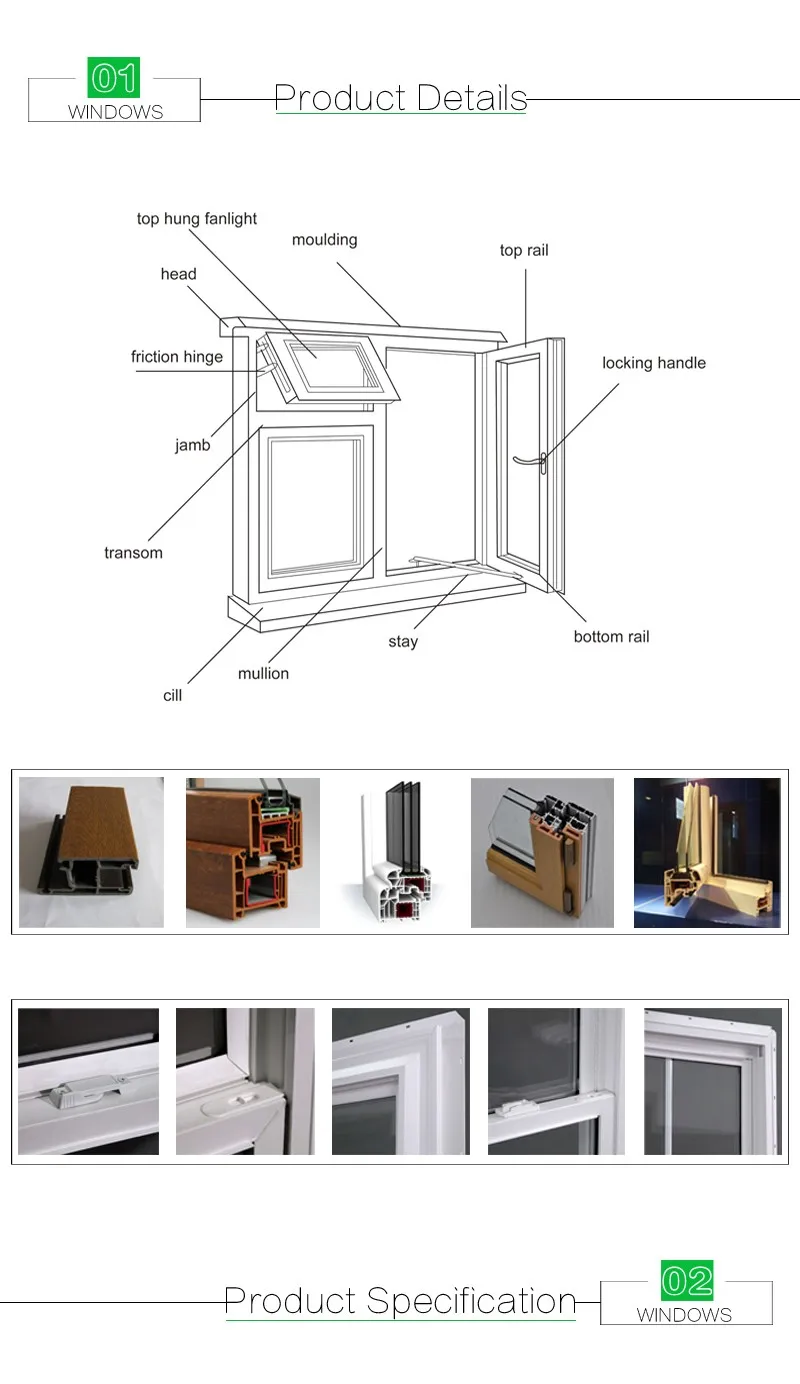 01
WINDOWS
Product Details

top hung fanlight
moulding
top rail
head
friction hinge
locking handle
jamb
transom
stay
bottom rail
mullion
cill

Product Specification
02
WINDOWS