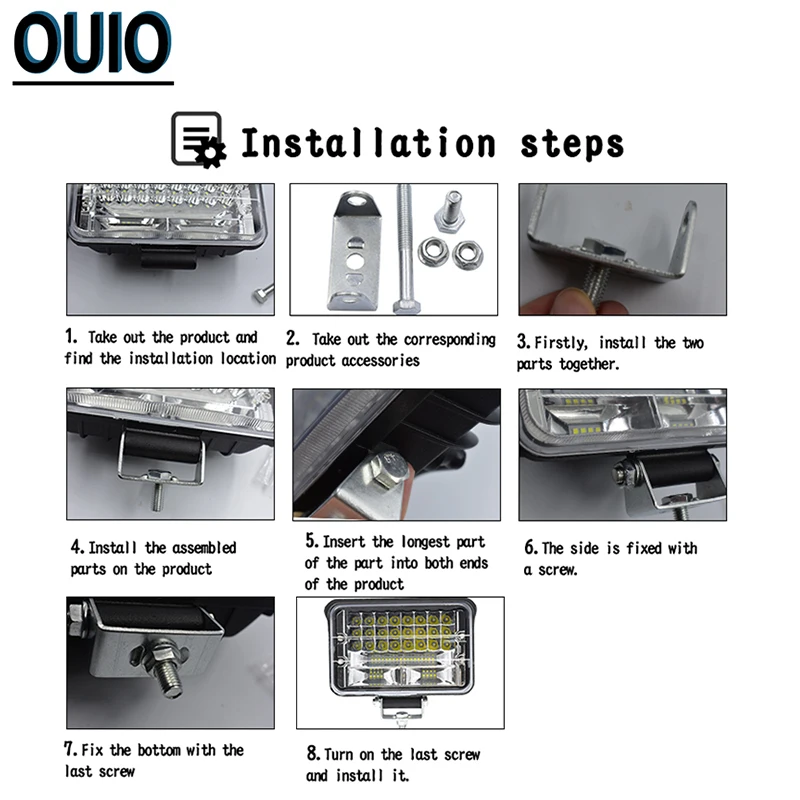 OUIO

Installation steps

1. Take out the product and find the installation location

2. Take out the corresponding product accessories

3. Firstly, install the two parts together.

4. Install the assembled parts on the product

5. Insert the longest part of the part into both ends of the product

6. The side is fixed with a screw.

7. Fix the bottom with the last screw

8. Turn on the last screw and install it.