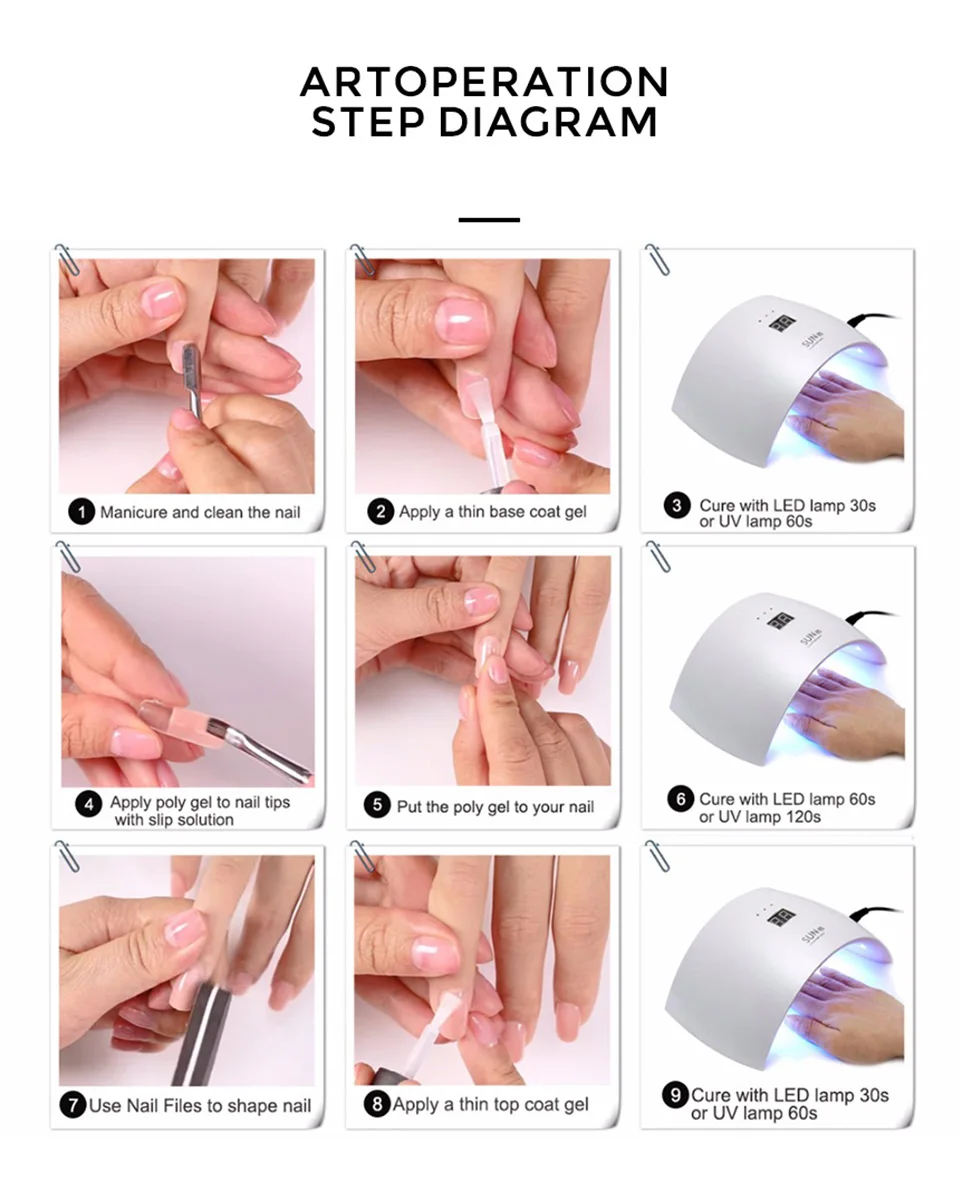 ARTOPERATION STEP DIAGRAM

1 Manicure and clean the nail

2 Apply a thin base coat gel

SUNe

3 Cure with LED lamp 30s or UV lamp 60s

4 Apply poly gel to nail tips with slip solution

5 Put the poly gel to your nail

SUNe

6 Cure with LED lamp 60s or UV lamp 120s

7 Use Nail Files to shape nail

8 Apply a thin top coat gel

SUNe

9 Cure with LED lamp 30s or UV lamp 60s