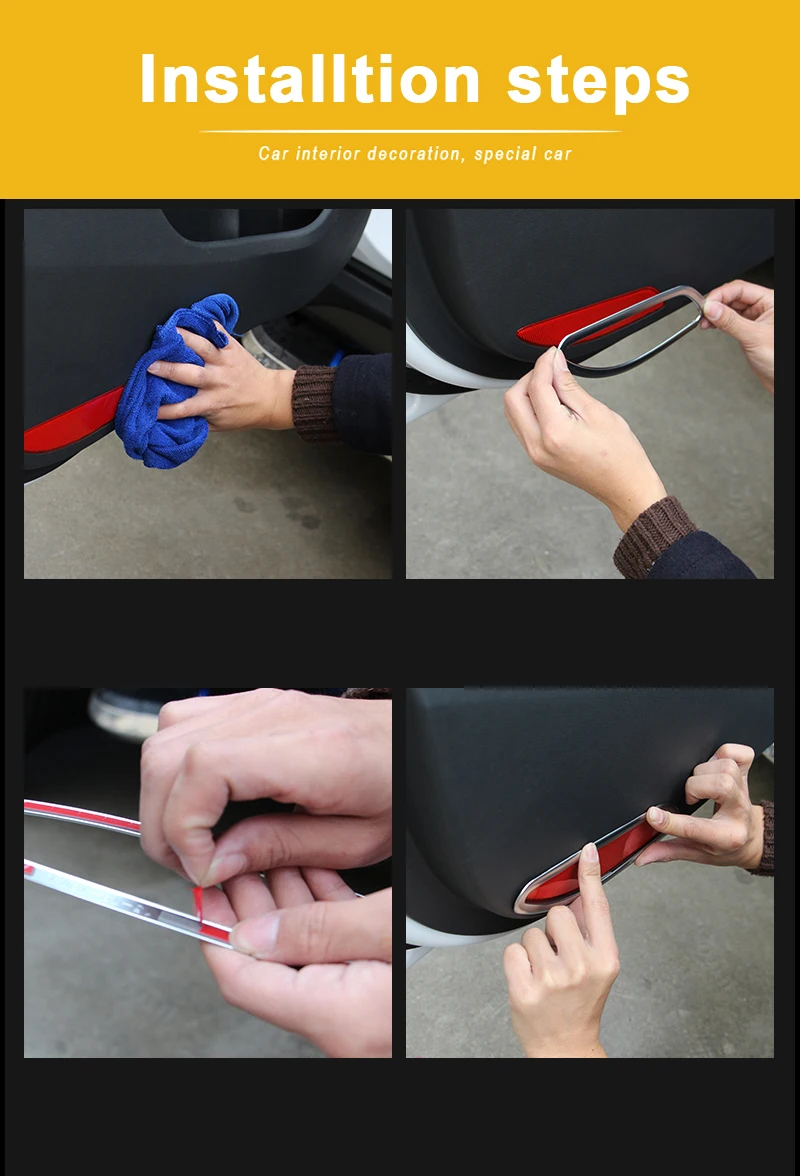 Installtion steps

Car interior decoration, special car