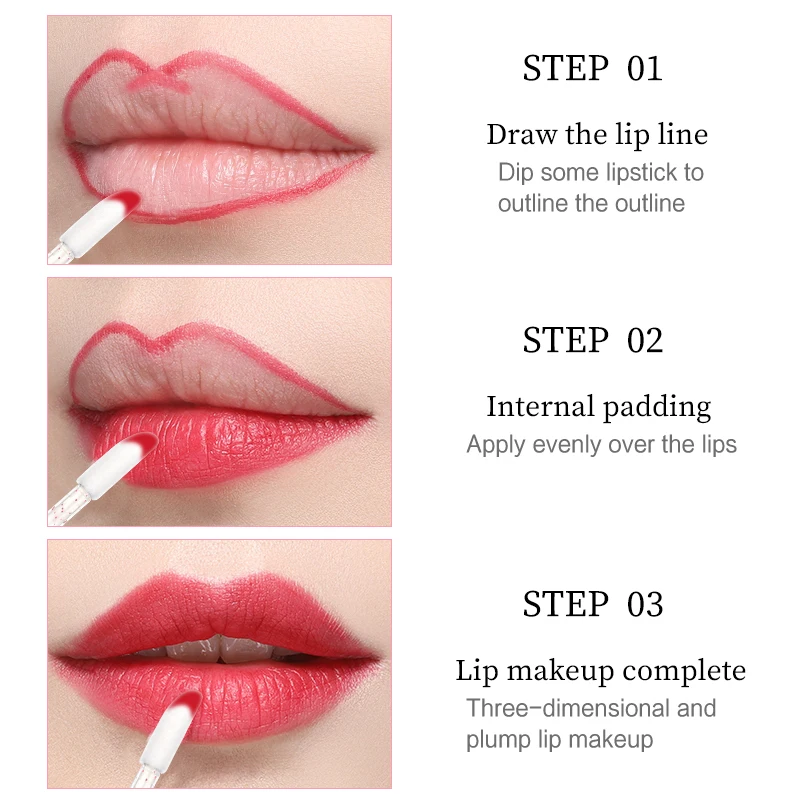 STEP 01

Draw the lip line

Dip some lipstick to outline the outline

STEP 02

Internal padding

Apply evenly over the lips

STEP 03

Lip makeup complete

Three-dimensional and plump lip makeup