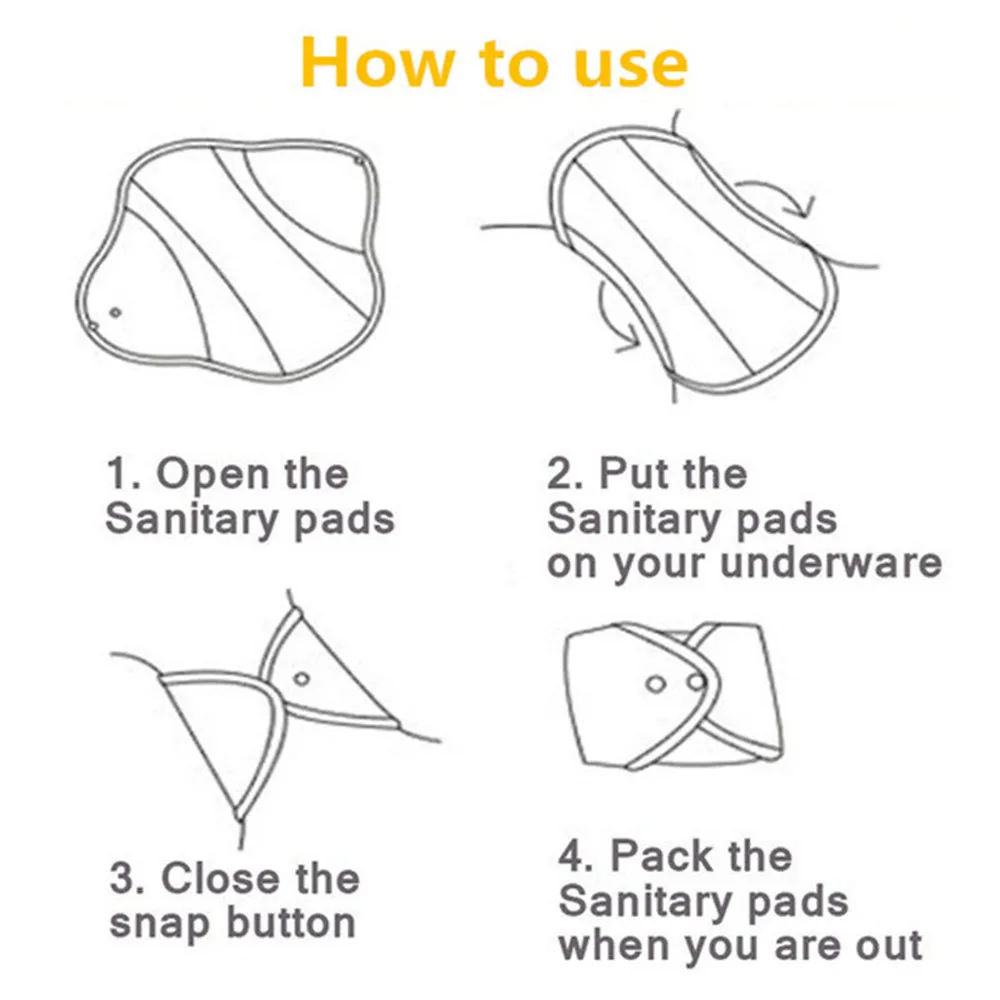 How to use

1. Open the Sanitary pads

2. Put the Sanitary pads on your underware

3. Close the snap button

4. Pack the Sanitary pads when you are out