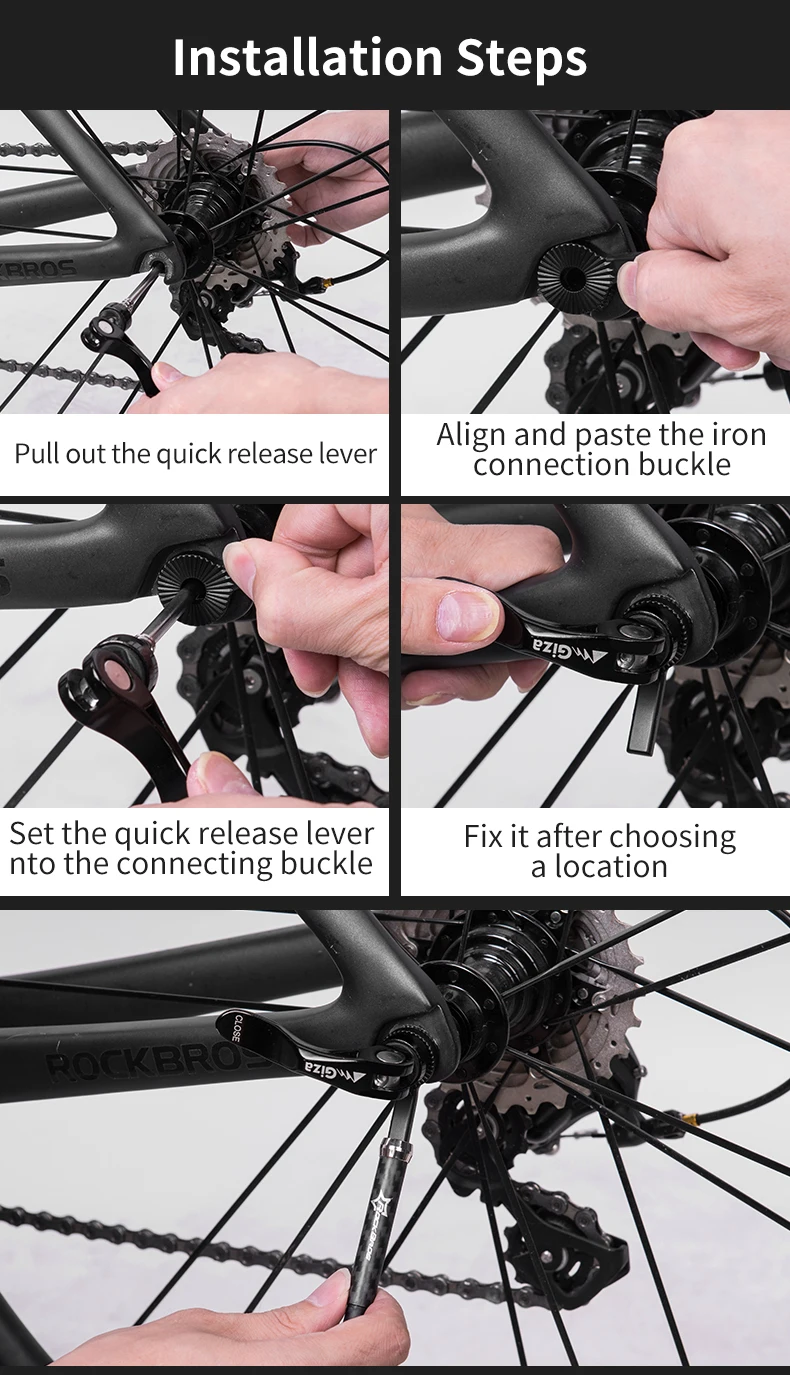 Installation Steps

CKBROS

Pull out the quick release lever

Align and paste the iron connection buckle

Set the quick release lever nto the connecting buckle

Giza

Fix it after choosing a location

ROCKBROS

CLOSE

Giza

ROCKBROS