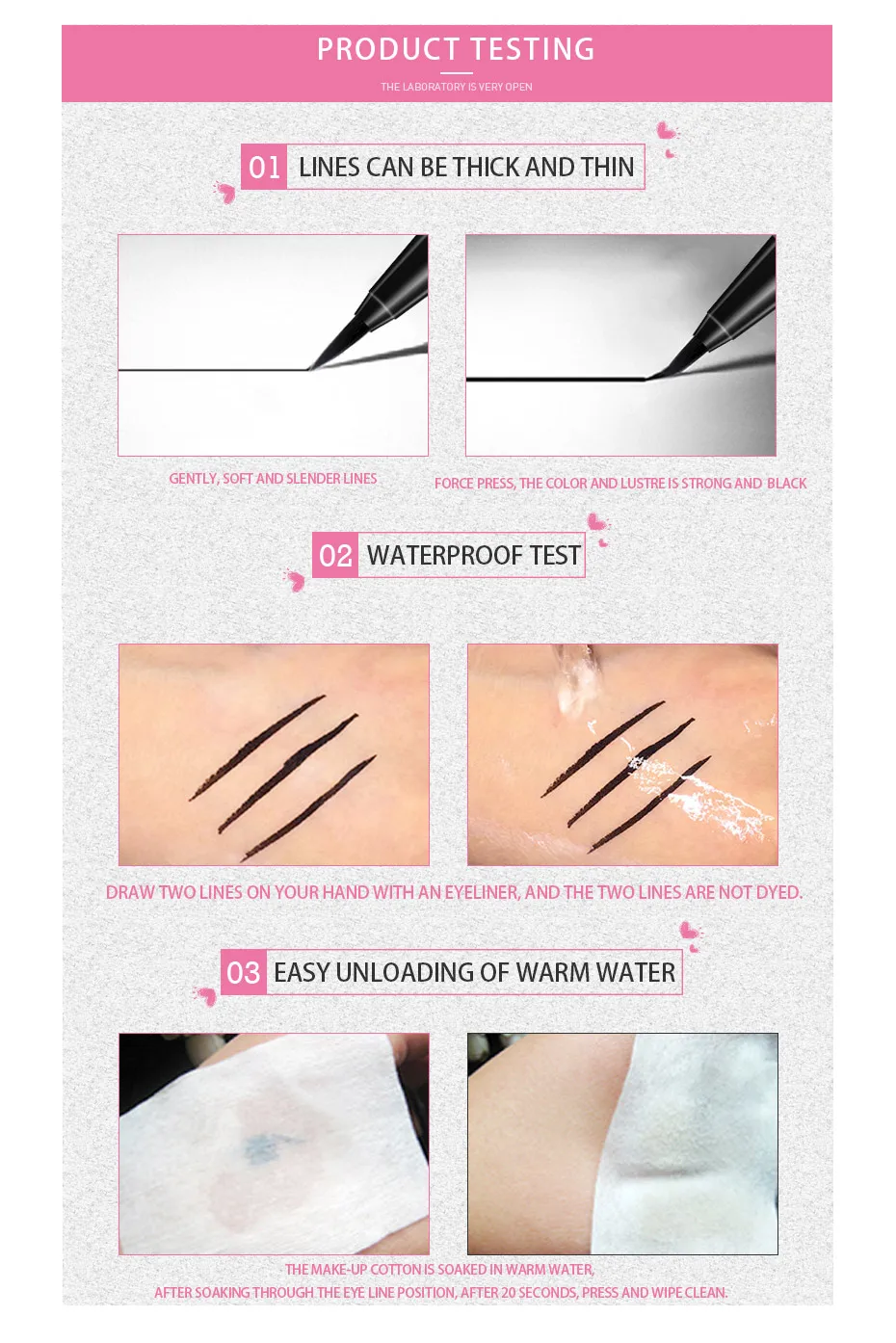 PRODUCT TESTING

THE LABORATORY IS VERY OPEN

01 LINES CAN BE THICK AND THIN

GENTLY, SOFT AND SLENDER LINES

FORCE PRESS, THE COLOR AND LUSTRE IS STRONG AND BLACK

02 WATERPROOF TEST

DRAW TWO LINES ON YOUR HAND WITH AN EYELINER, AND THE TWO LINES ARE NOT DYED.

03 EASY UNLOADING OF WARM WATER

THE MAKE-UP COTTON IS SOAKED IN WARM WATER,
AFTER SOAKING THROUGH THE EYE LINE POSITION, AFTER 20 SECONDS, PRESS AND WIPE CLEAN.