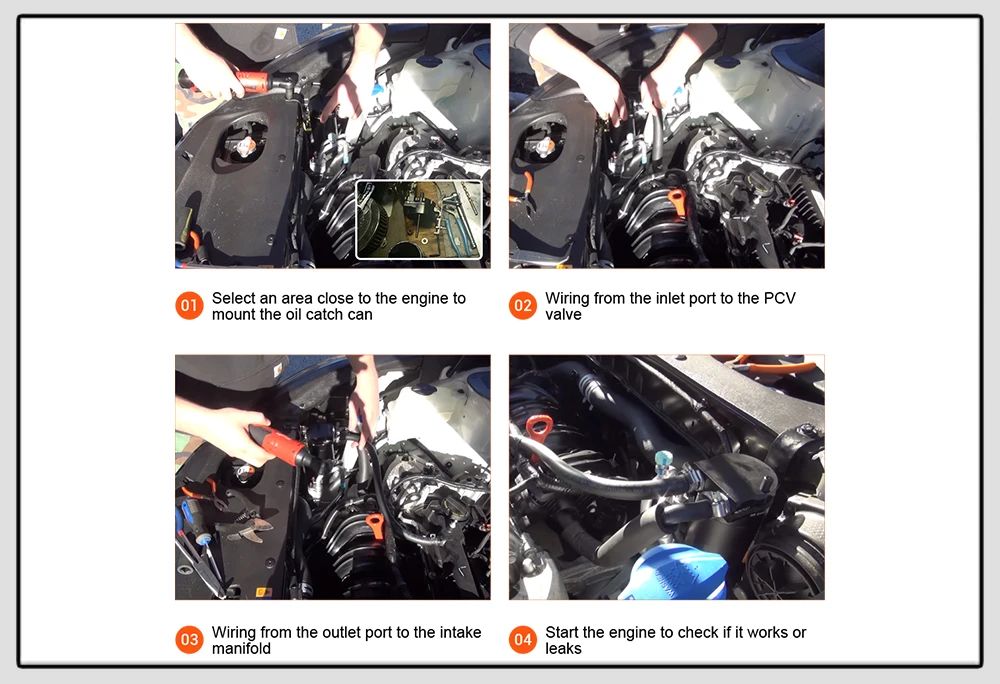 01 Select an area close to the engine to mount the oil catch can

02 Wiring from the inlet port to the PCV valve

03 Wiring from the outlet port to the intake manifold

04 Start the engine to check if it works or leaks