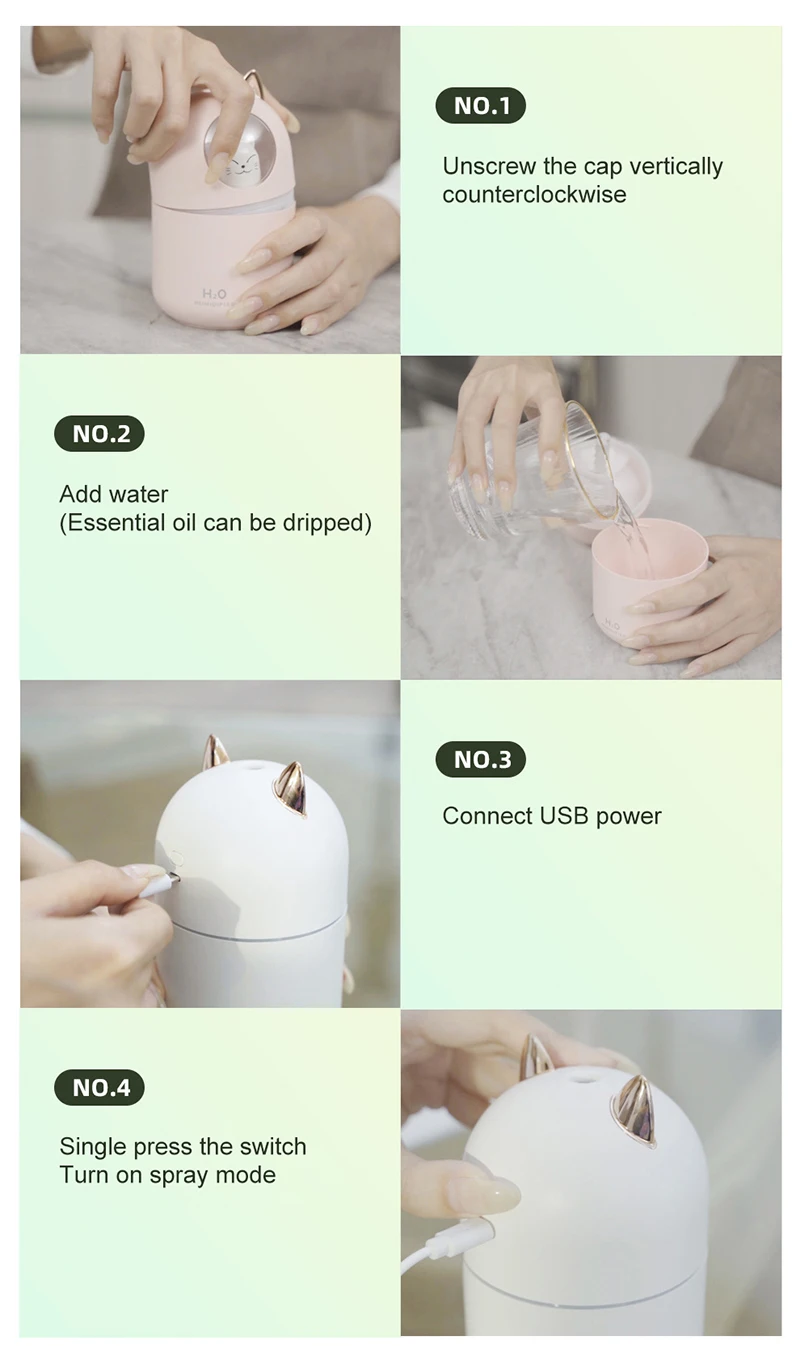 $H_2O$

NO.1

Unscrew the cap vertically counterclockwise

NO.2

Add water
(Essential oil can be dripped)

NO.3

Connect USB power

NO.4

Single press the switch
Turn on spray mode