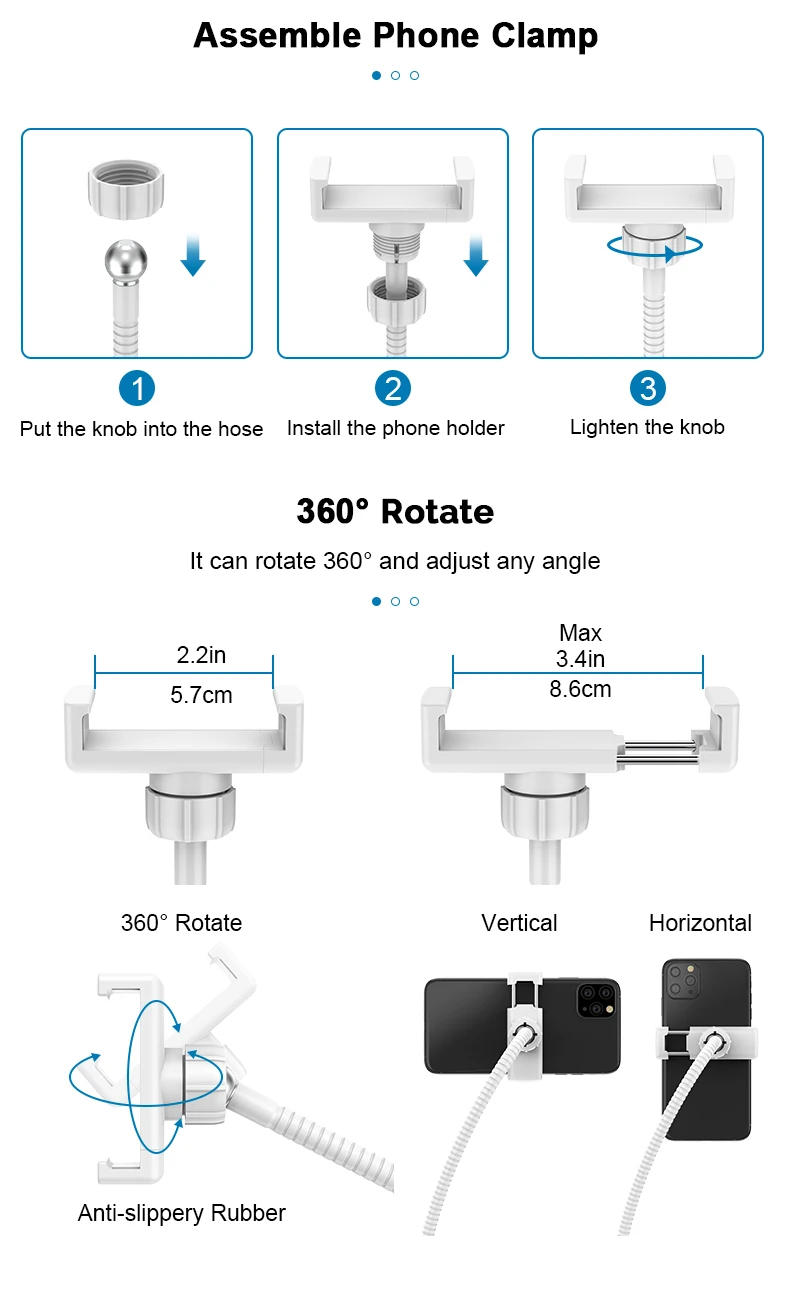 Assemble Phone Clamp

1
Put the knob into the hose

2
Install the phone holder

3
Lighten the knob

360° Rotate

It can rotate 360° and adjust any angle

2.2in
5.7cm

Max
3.4in
8.6cm

360° Rotate

Vertical

Horizontal

Anti-slippery Rubber