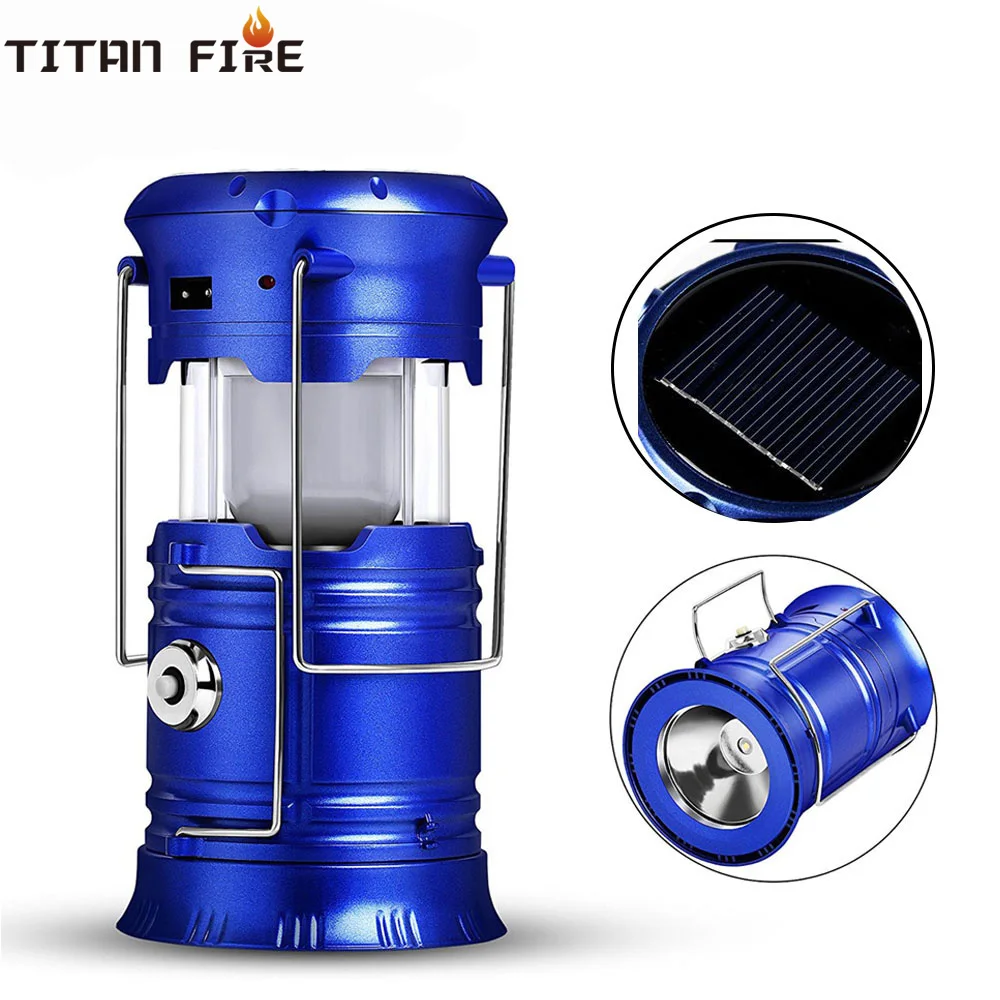 TITAN FIRE