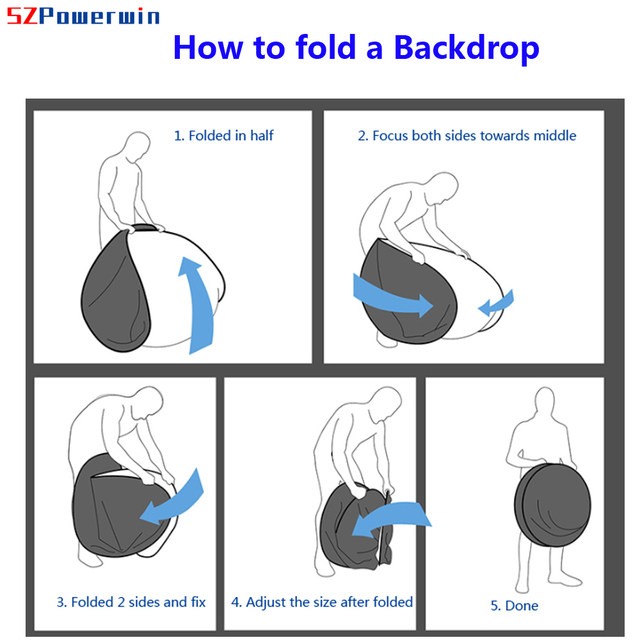 SZPowerwin

How to fold a Backdrop

1. Folded in half

2. Focus both sides towards middle

3. Folded 2 sides and fix

4. Adjust the size after folded

5. Done