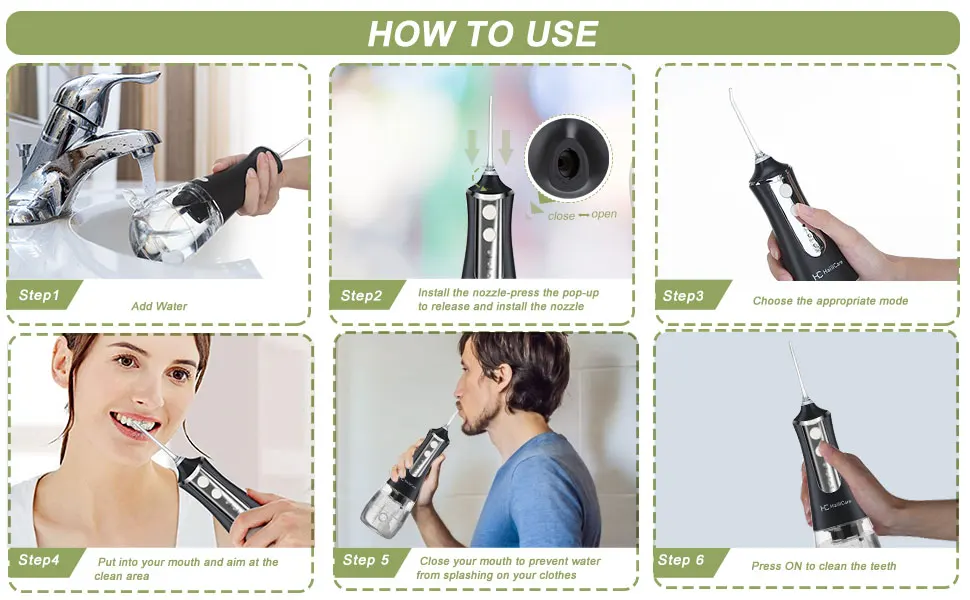 HOW TO USE

Step1
Add Water

close ⟷ open

Step2
Install the nozzle-press the pop-up to release and install the nozzle

HC HailiCare

Step3
Choose the appropriate mode

Step4
Put into your mouth and aim at the clean area

Step 5
Close your mouth to prevent water from splashing on your clothes

HC HailiCare

Step 6
Press ON to clean the teeth