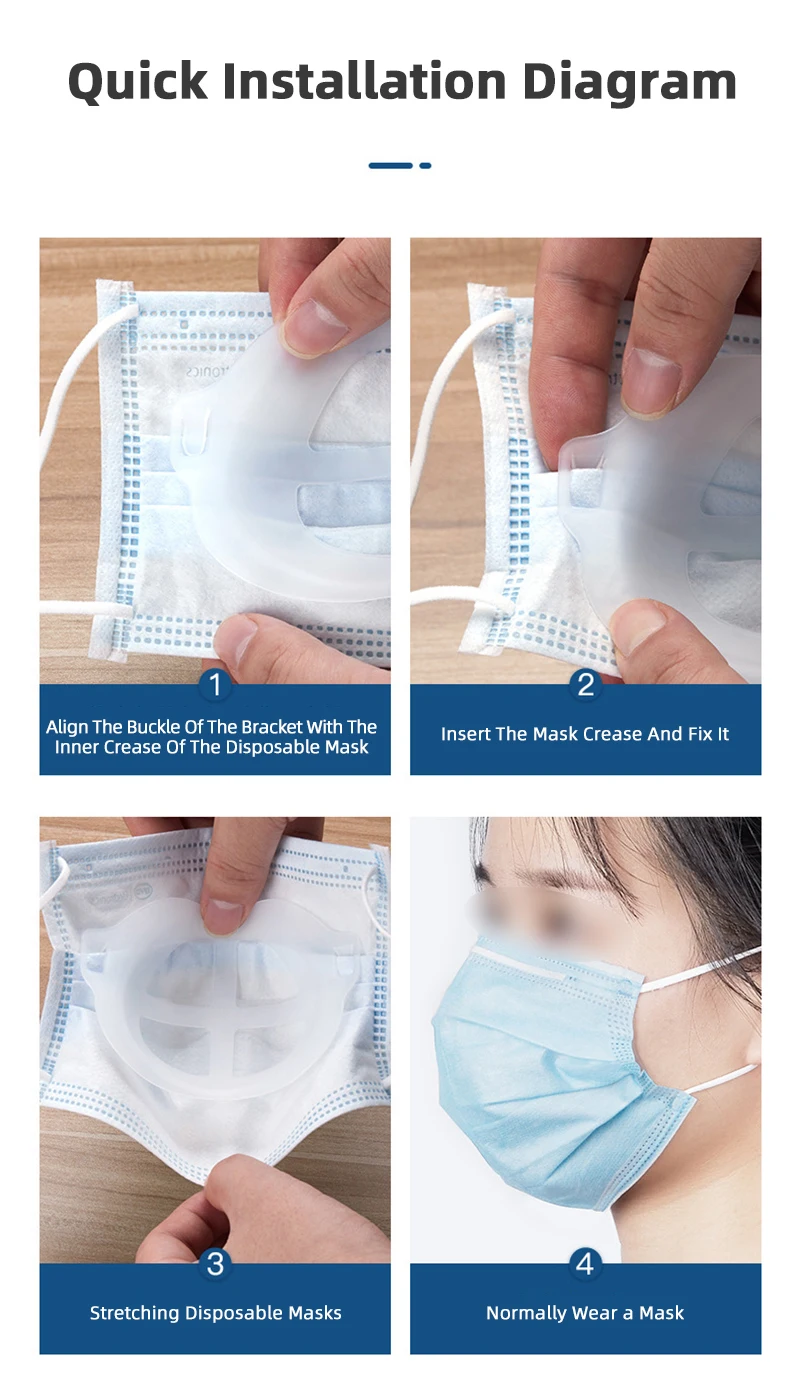 Quick Installation Diagram

1
Align The Buckle Of The Bracket With The Inner Crease Of The Disposable Mask

2
Insert The Mask Crease And Fix It

3
Stretching Disposable Masks

4
Normally Wear a Mask