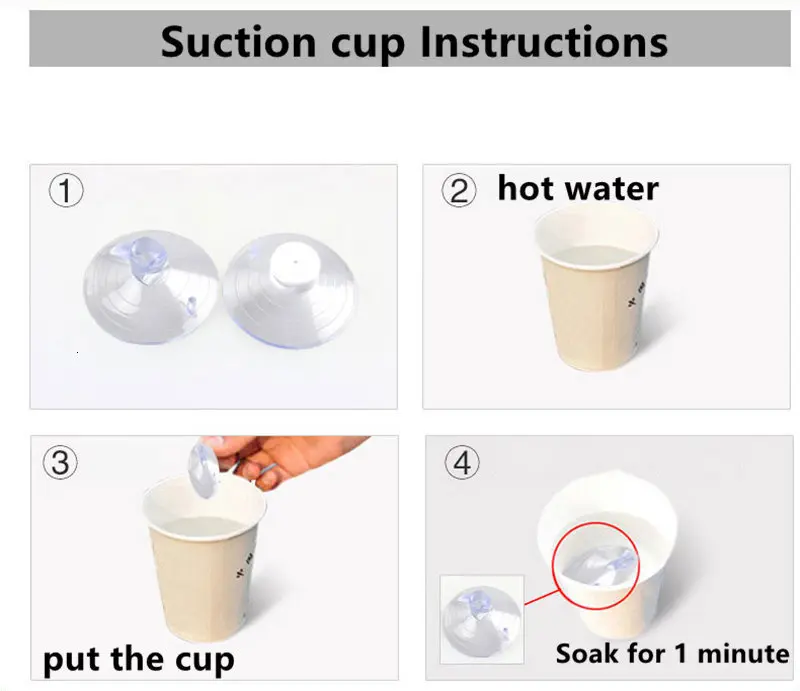 Suction cup Instructions

①

② hot water

③

put the cup

④

Soak for 1 minute