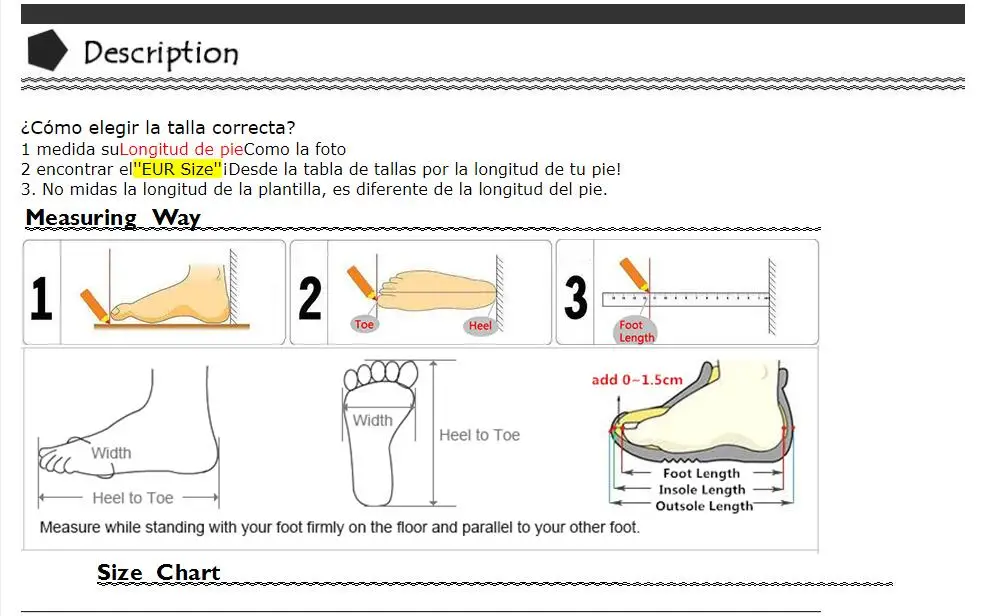 Description

¿Cómo elegir la talla correcta?
1 medida suLongitud de pieComo la foto
2 encontrar el"EUR Size"¡Desde la tabla de tallas por la longitud de tu pie!
3. No midas la longitud de la plantilla, es diferente de la longitud del pie.

Measuring Way

1

2

Toe

Heel

3

Foot Length

Width

Heel to Toe

Width

Heel to Toe

add 0~1.5cm

Foot Length
Insole Length
Outsole Length

Measure while standing with your foot firmly on the floor and parallel to your other foot.

Size Chart