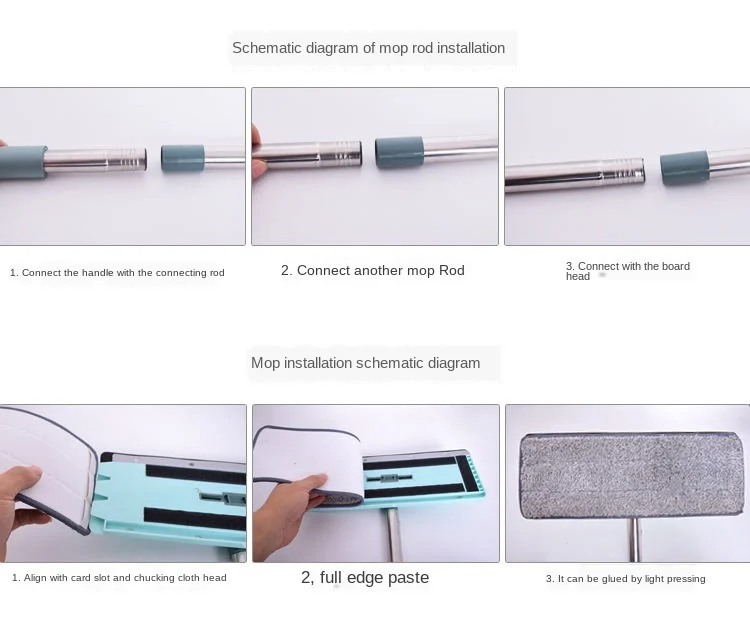 Schematic diagram of mop rod installation

1. Connect the handle with the connecting rod

2. Connect another mop Rod

3. Connect with the board head

Mop installation schematic diagram

1. Align with card slot and chucking cloth head

2, full edge paste

3. It can be glued by light pressing