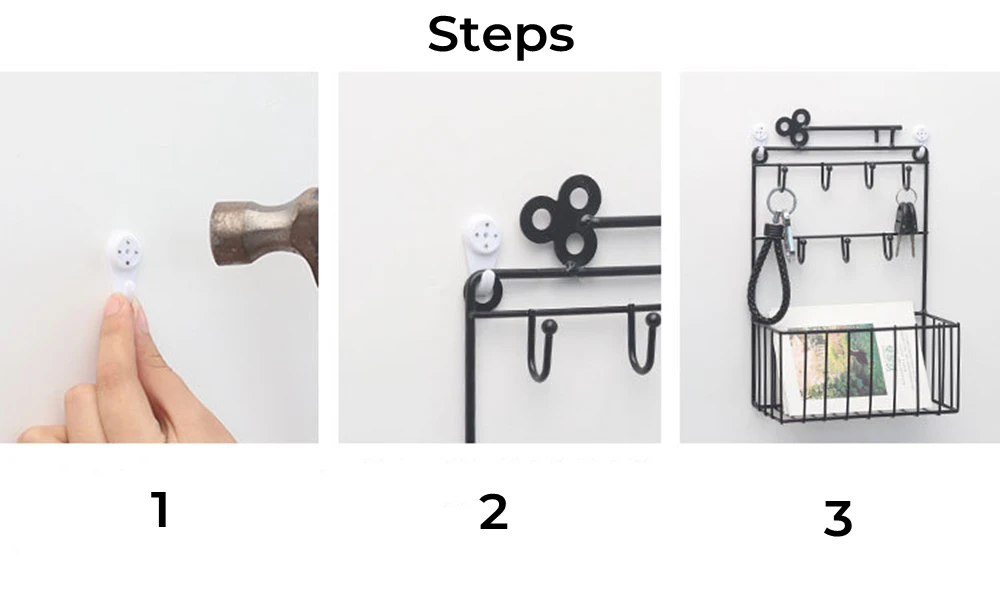 Steps

1

2

3