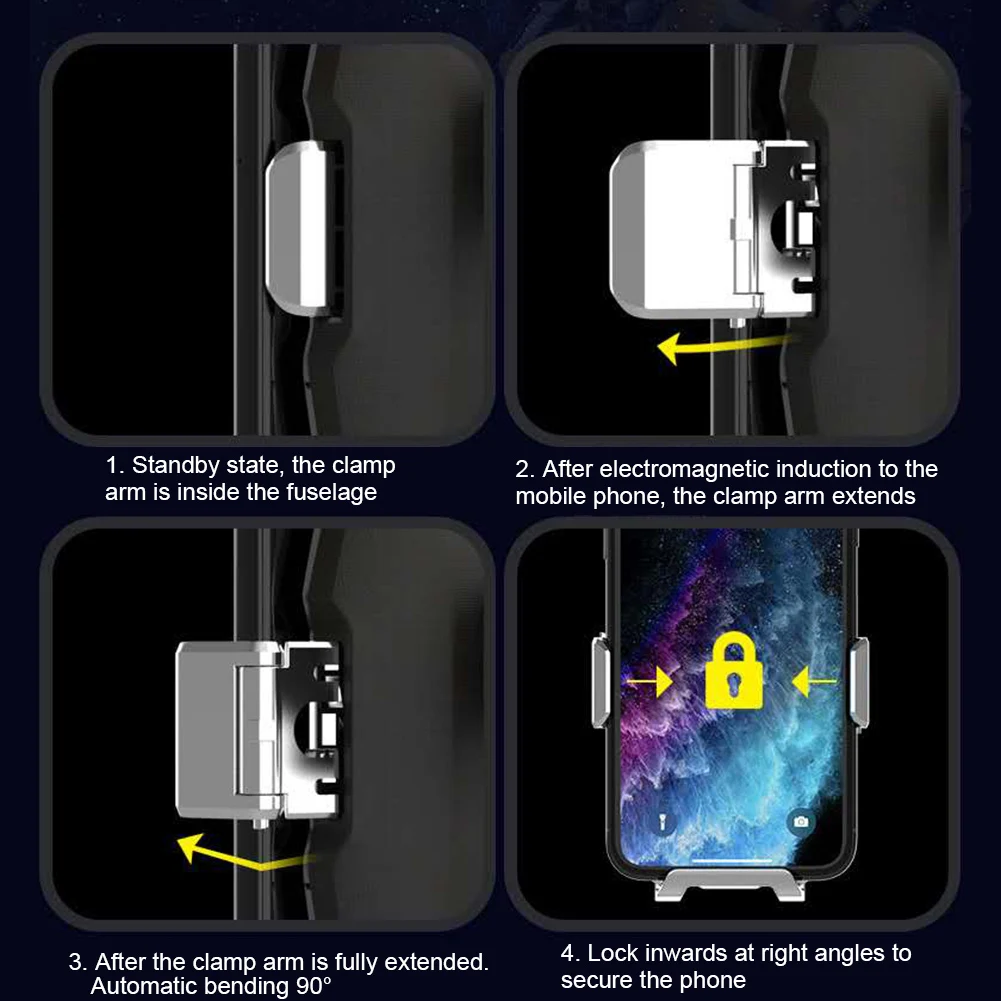 1. Standby state, the clamp arm is inside the fuselage

2. After electromagnetic induction to the mobile phone, the clamp arm extends

3. After the clamp arm is fully extended. Automatic bending 90°

4. Lock inwards at right angles to secure the phone