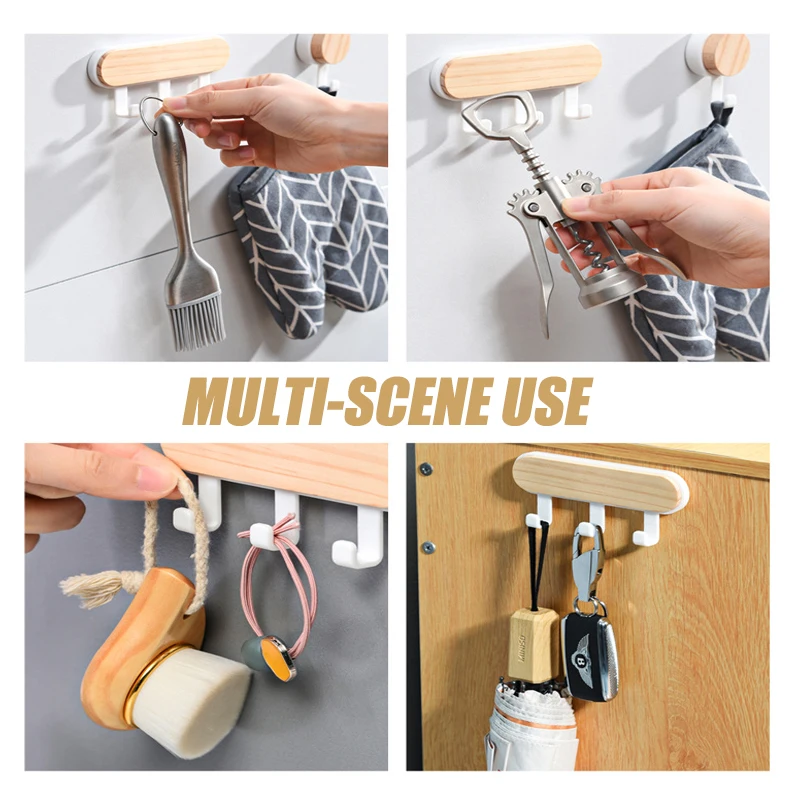 MULTI-SCENE USE