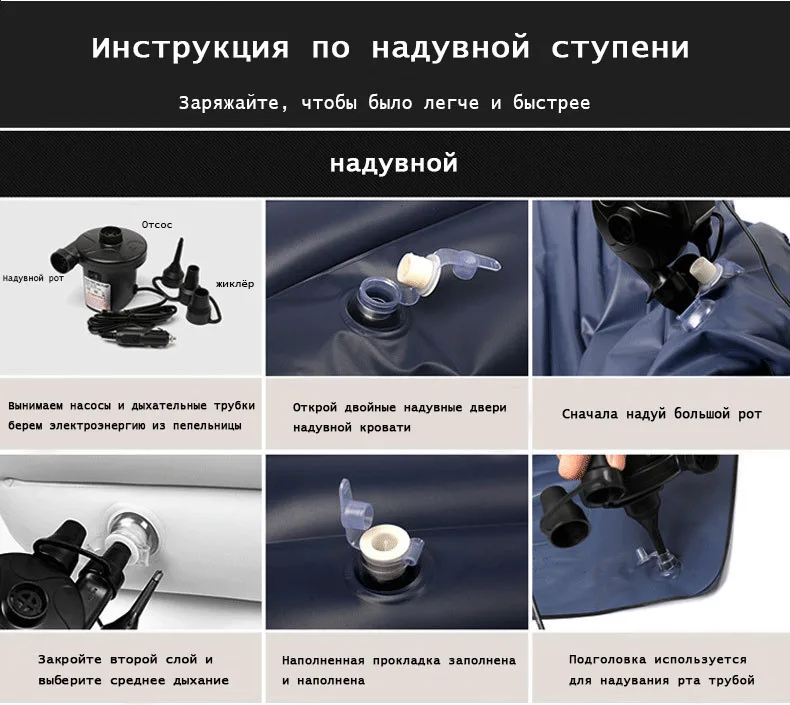 Инструкция по надувной ступени

Заряжайте, чтобы было легче и быстрее

надувной

Отсос

Надувной рот

жиклёр

Вынимаем насосы и дыхательные трубки берем электроэнергию из пепельницы

Открой двойные надувные двери надувной кровати

Сначала надуй большой рот

Закройте второй слой и выберите среднее дыхание

Наполненная прокладка заполнена и наполнена

Подголовка используется для надувания рта трубой