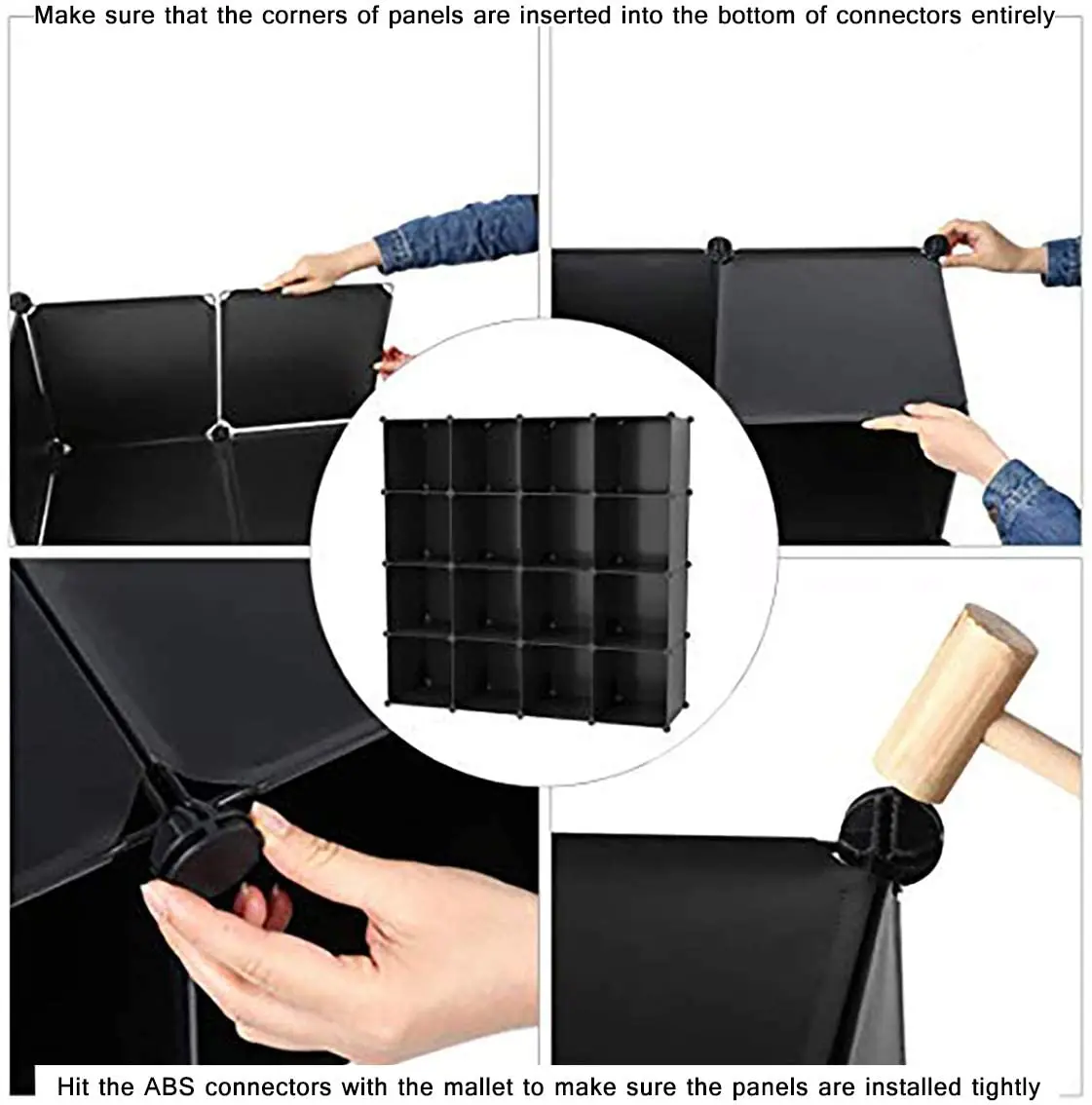 Make sure that the corners of panels are inserted into the bottom of connectors entirely

Hit the ABS connectors with the mallet to make sure the panels are installed tightly