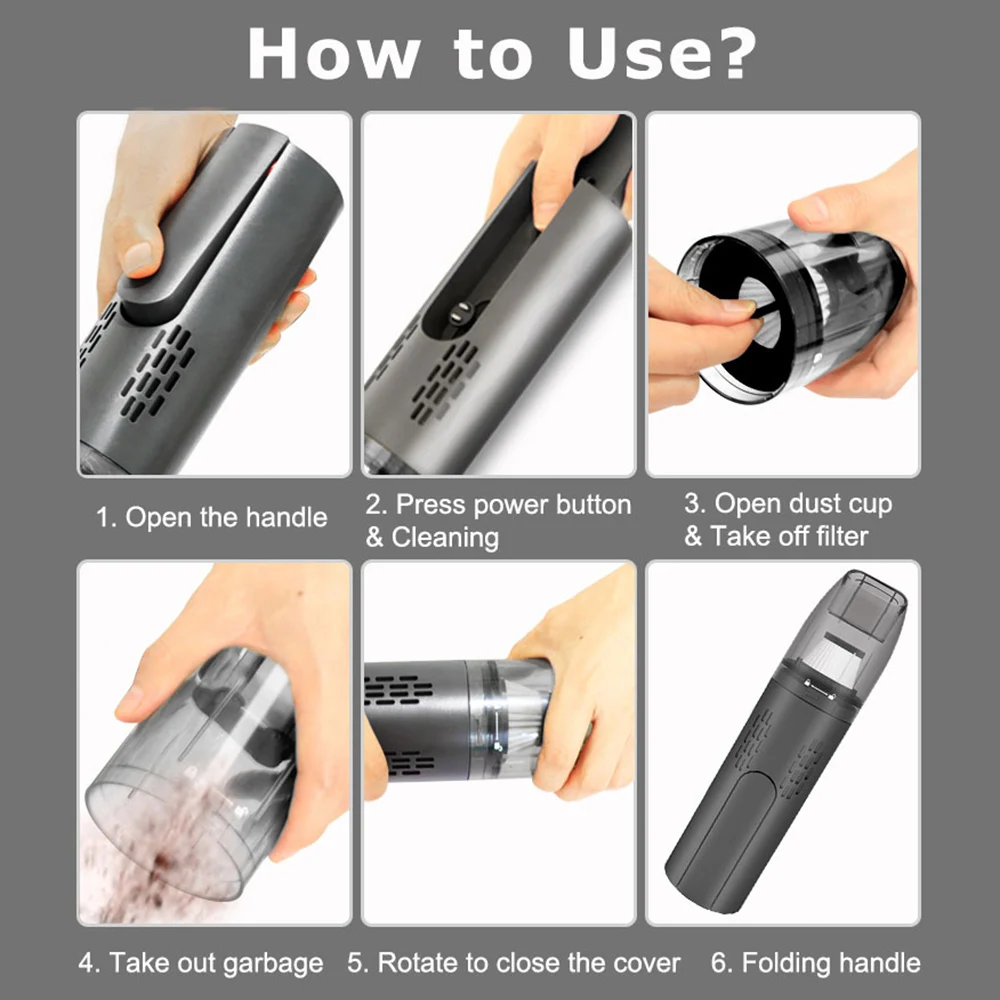 How to Use?

1. Open the handle

2. Press power button & Cleaning

3. Open dust cup & Take off filter

4. Take out garbage

5. Rotate to close the cover

6. Folding handle