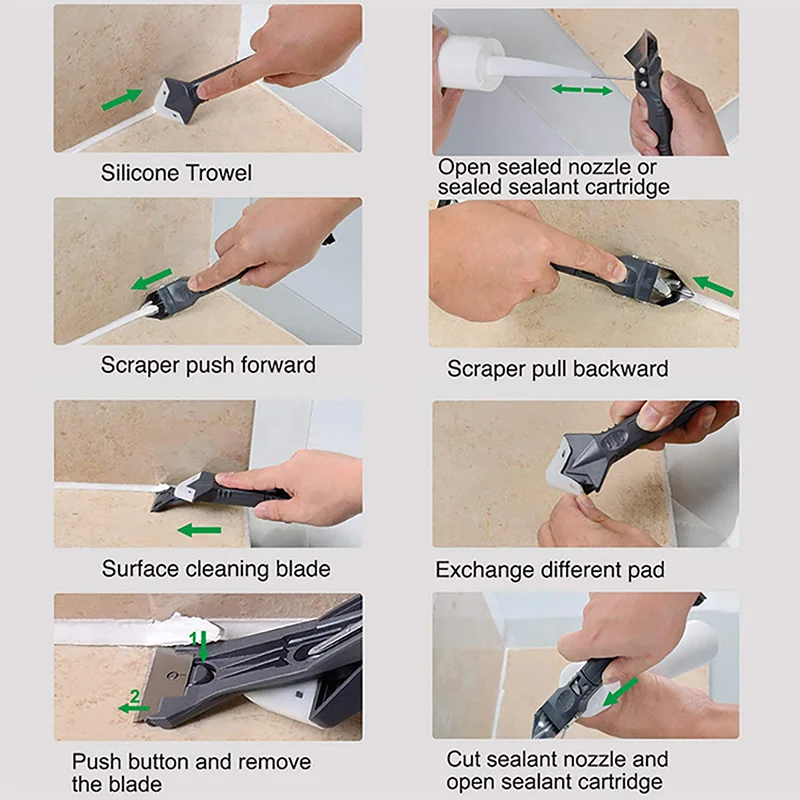 Silicone Trowel

Open sealed nozzle or sealed sealant cartridge

Scraper push forward

Scraper pull backward

Surface cleaning blade

Exchange different pad

1

2

Push button and remove the blade

Cut sealant nozzle and open sealant cartridge