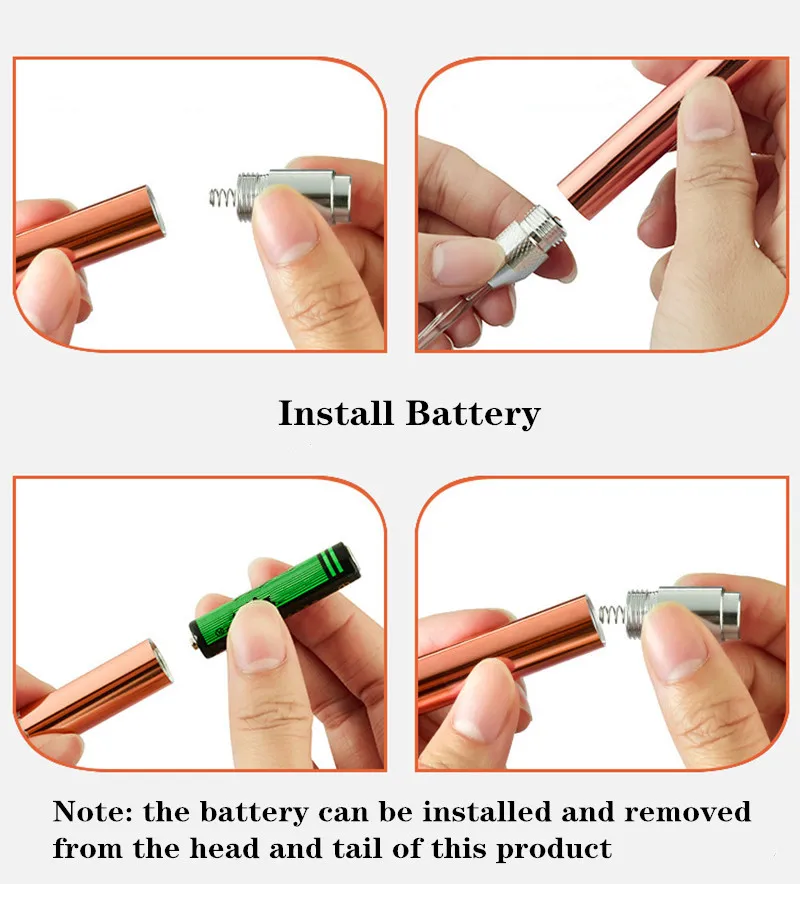 Install Battery

Note: the battery can be installed and removed from the head and tail of this product