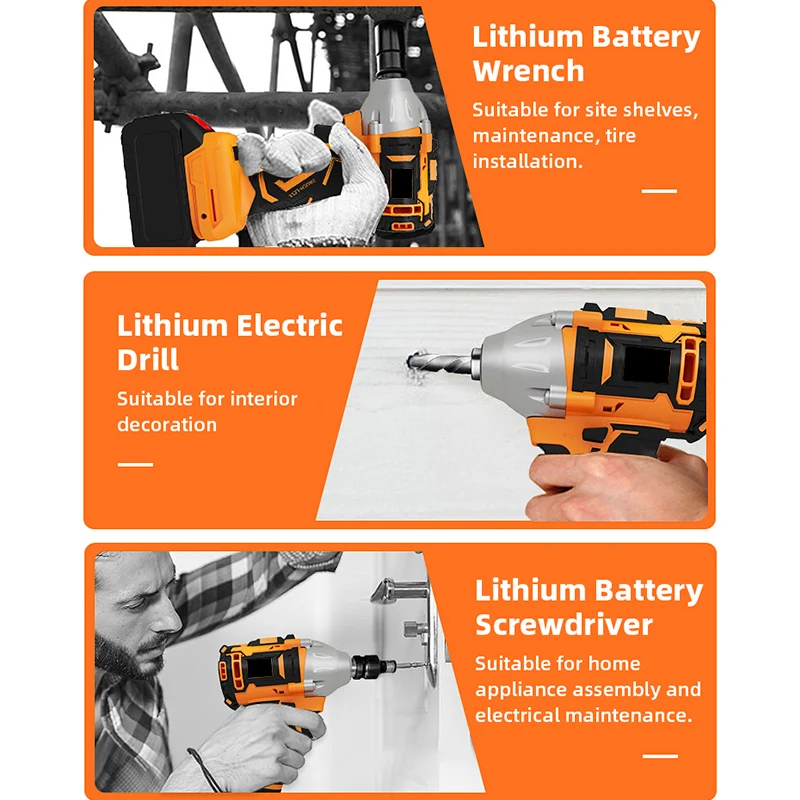 Lithium Battery Wrench

Suitable for site shelves, maintenance, tire installation.

Lithium Electric Drill

Suitable for interior decoration

Lithium Battery Screwdriver

Suitable for home appliance assembly and electrical maintenance.