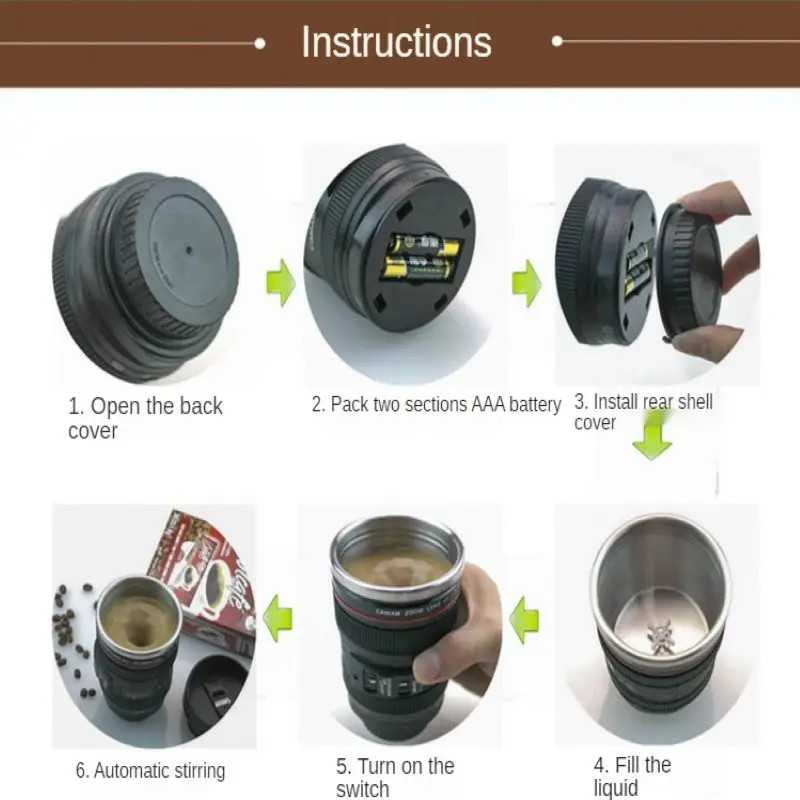 Instructions

1. Open the back cover

2. Pack two sections AAA battery

3. Install rear shell cover

6. Automatic stirring

5. Turn on the switch

4. Fill the liquid