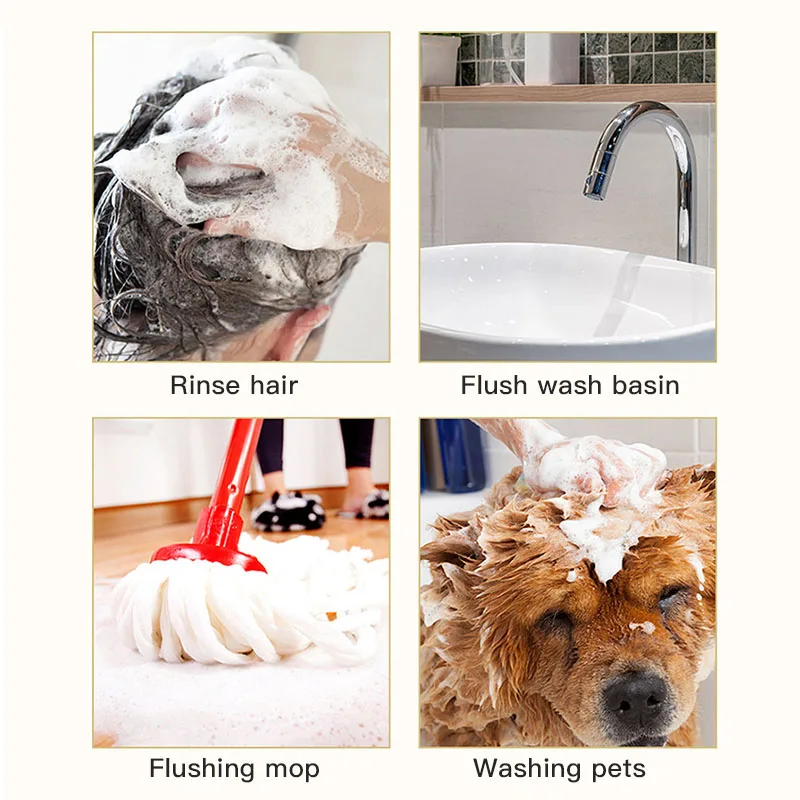 Rinse hair

Flush wash basin

Flushing mop

Washing pets