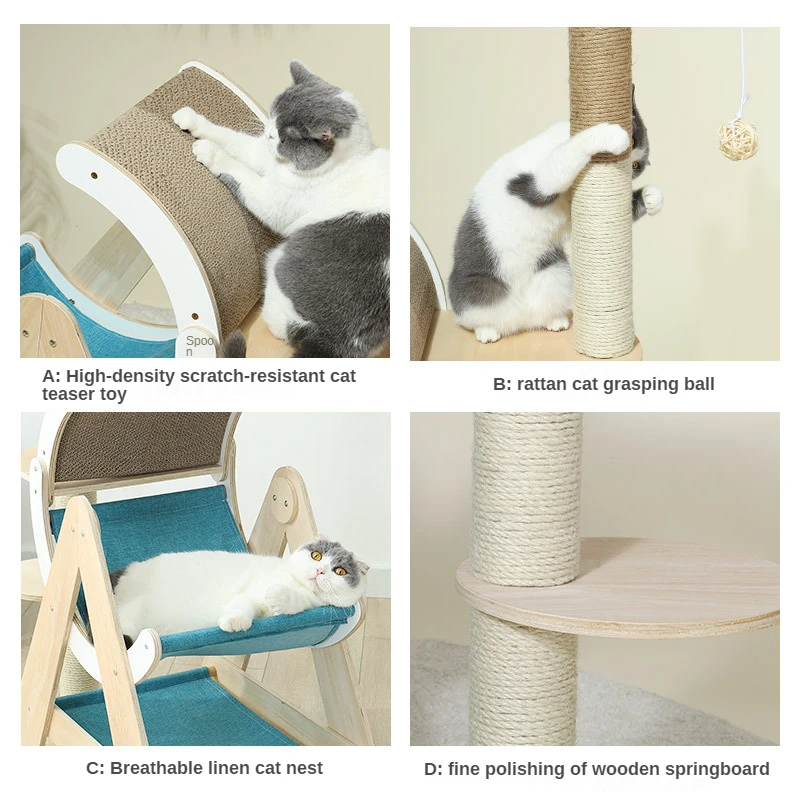 Spoo
n

A: High-density scratch-resistant cat teaser toy

B: rattan cat grasping ball

C: Breathable linen cat nest

D: fine polishing of wooden springboard