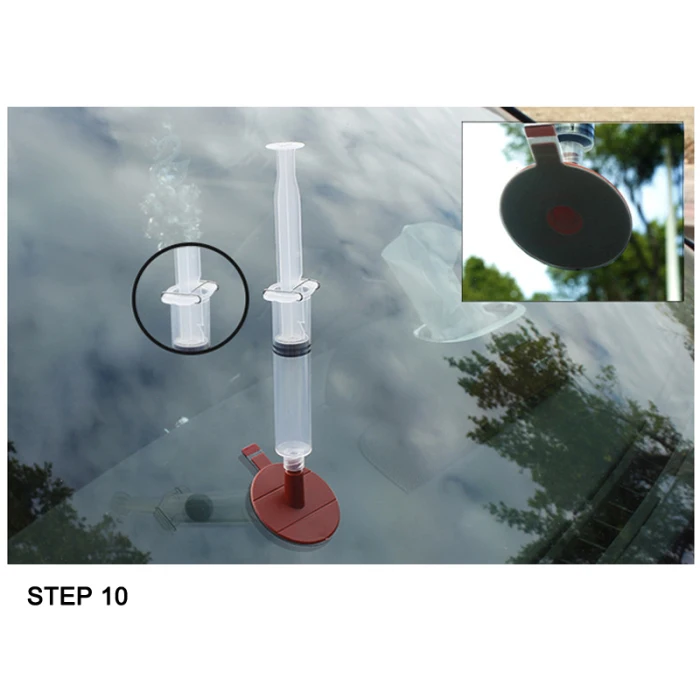 STEP 10