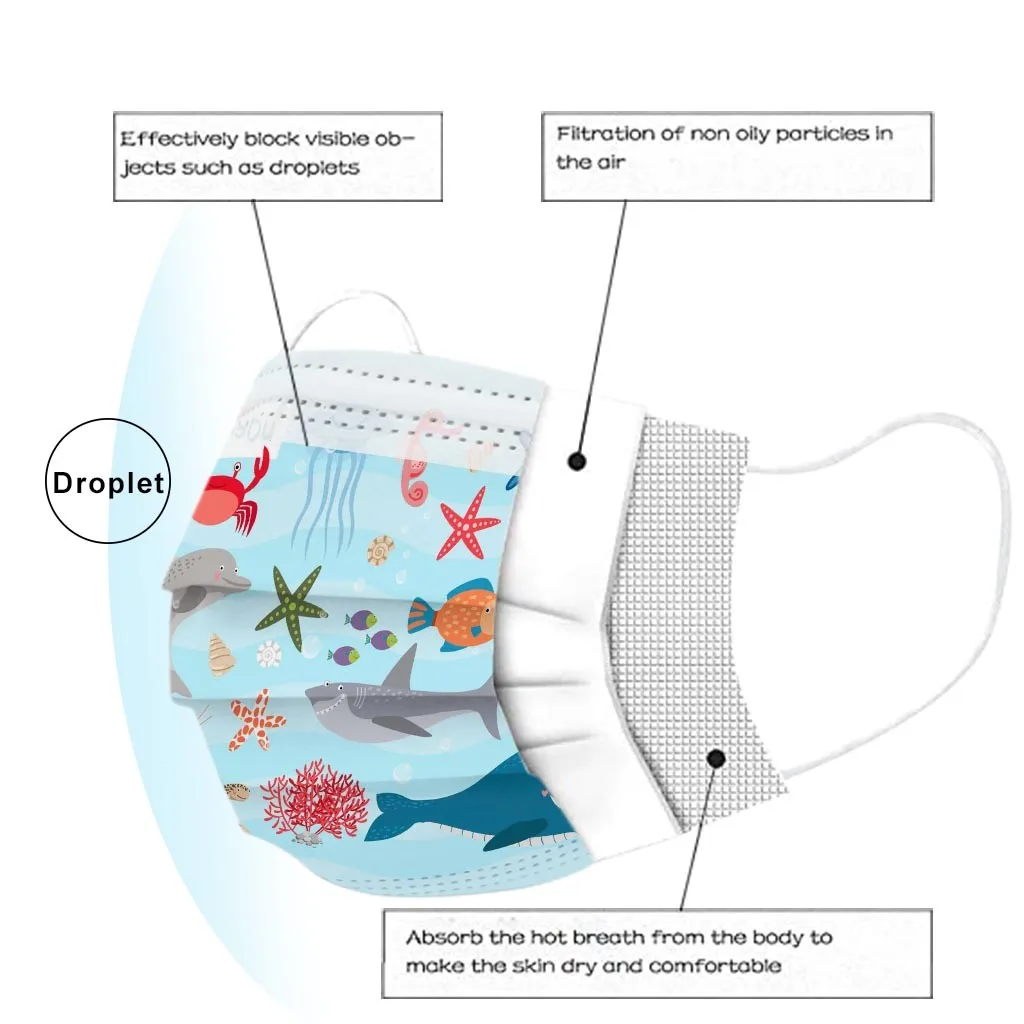 Effectively block visible objects such as droplets

Filtration of non oily particles in the air

Droplet

Absorb the hot breath from the body to make the skin dry and comfortable