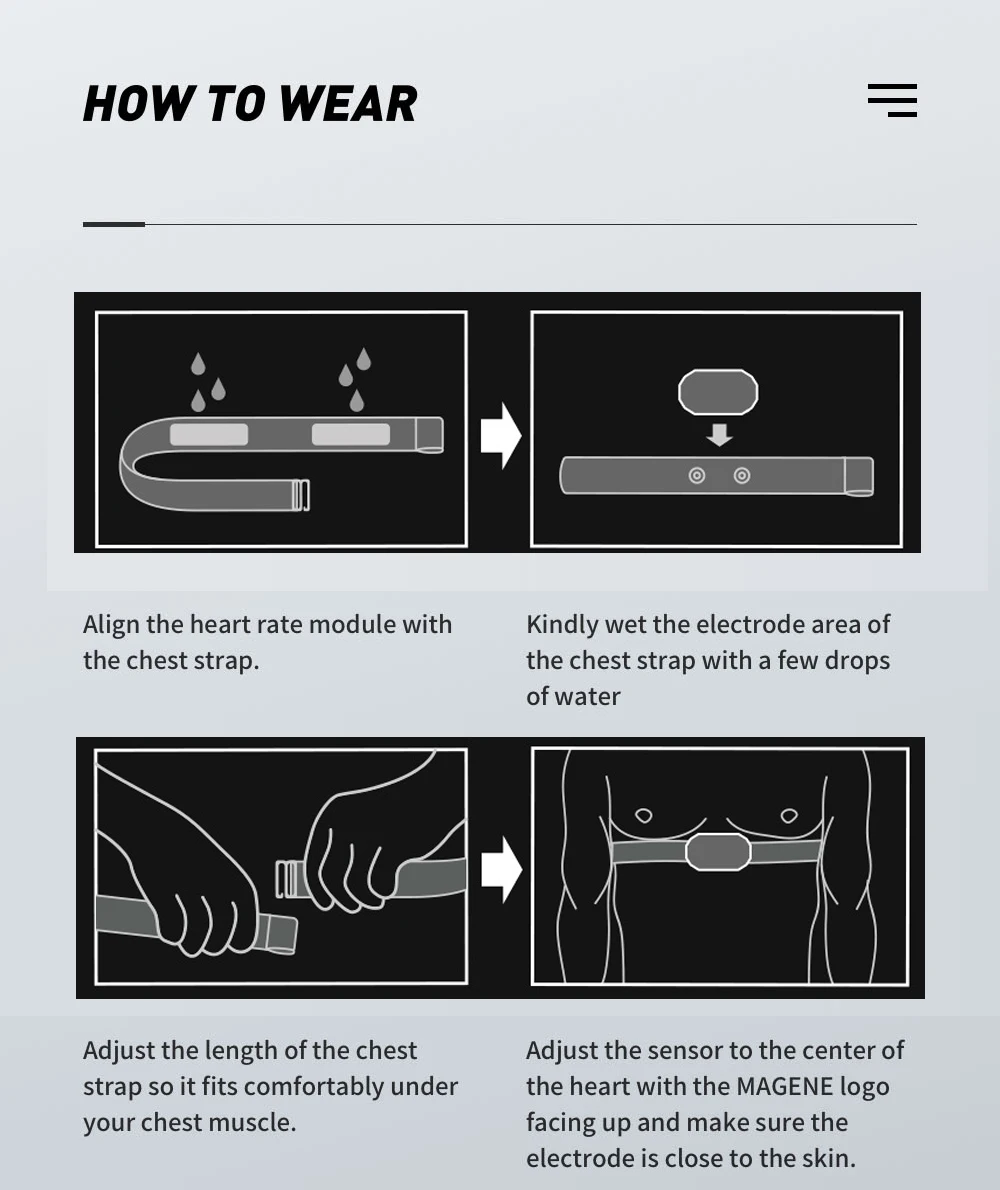 HOW TO WEAR

Align the heart rate module with the chest strap.

Kindly wet the electrode area of the chest strap with a few drops of water

Adjust the length of the chest strap so it fits comfortably under your chest muscle.

Adjust the sensor to the center of the heart with the MAGENE logo facing up and make sure the electrode is close to the skin.