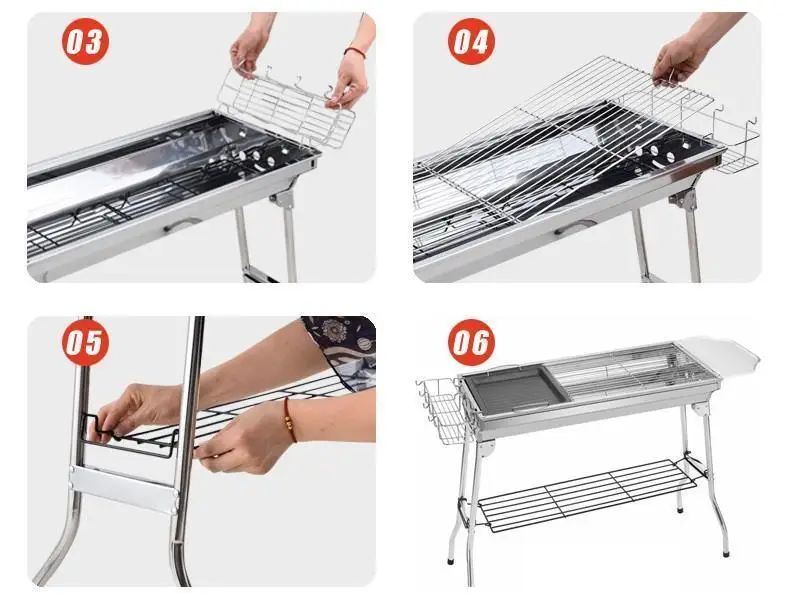 03

04

05

06