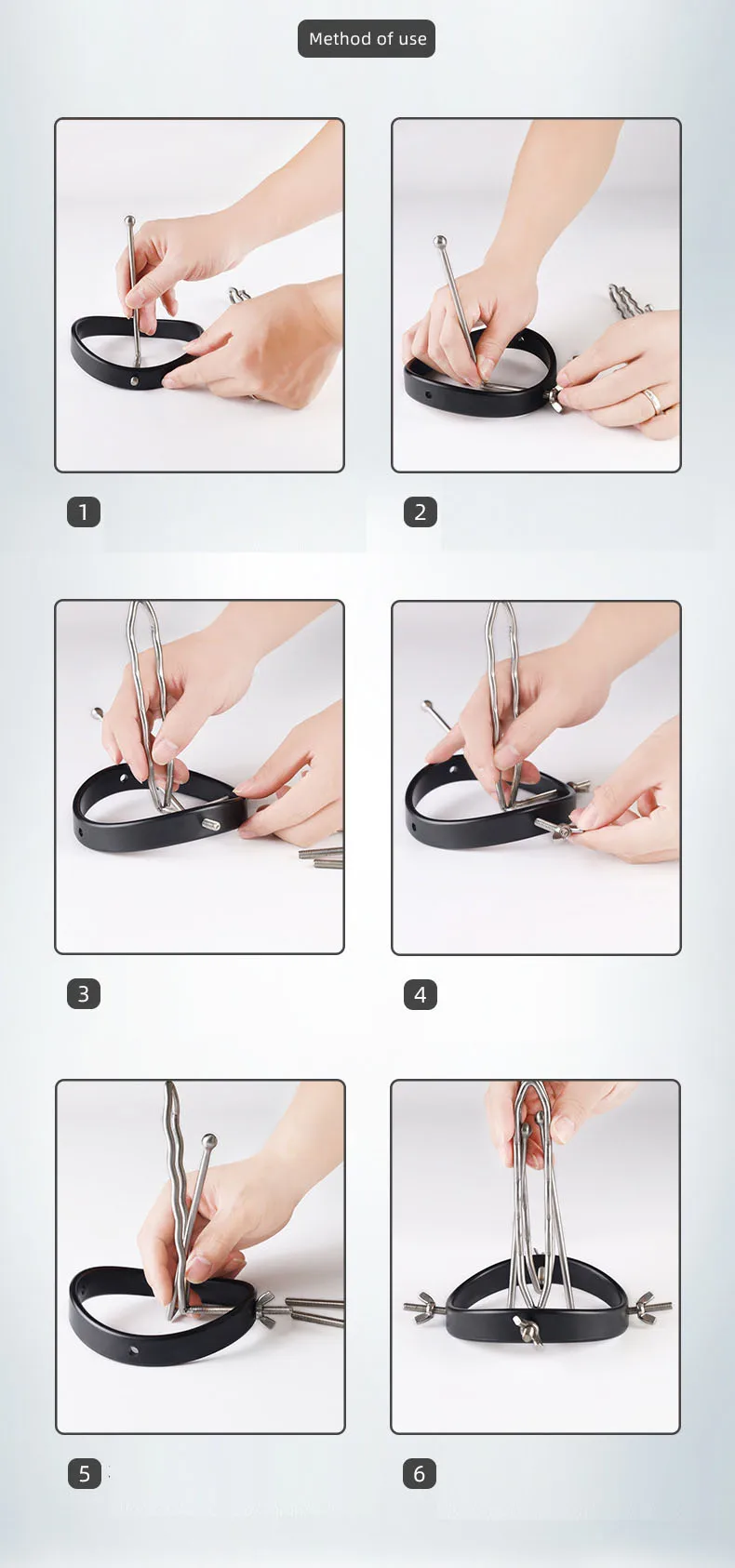 Method of use

1

2

3

4

5

6