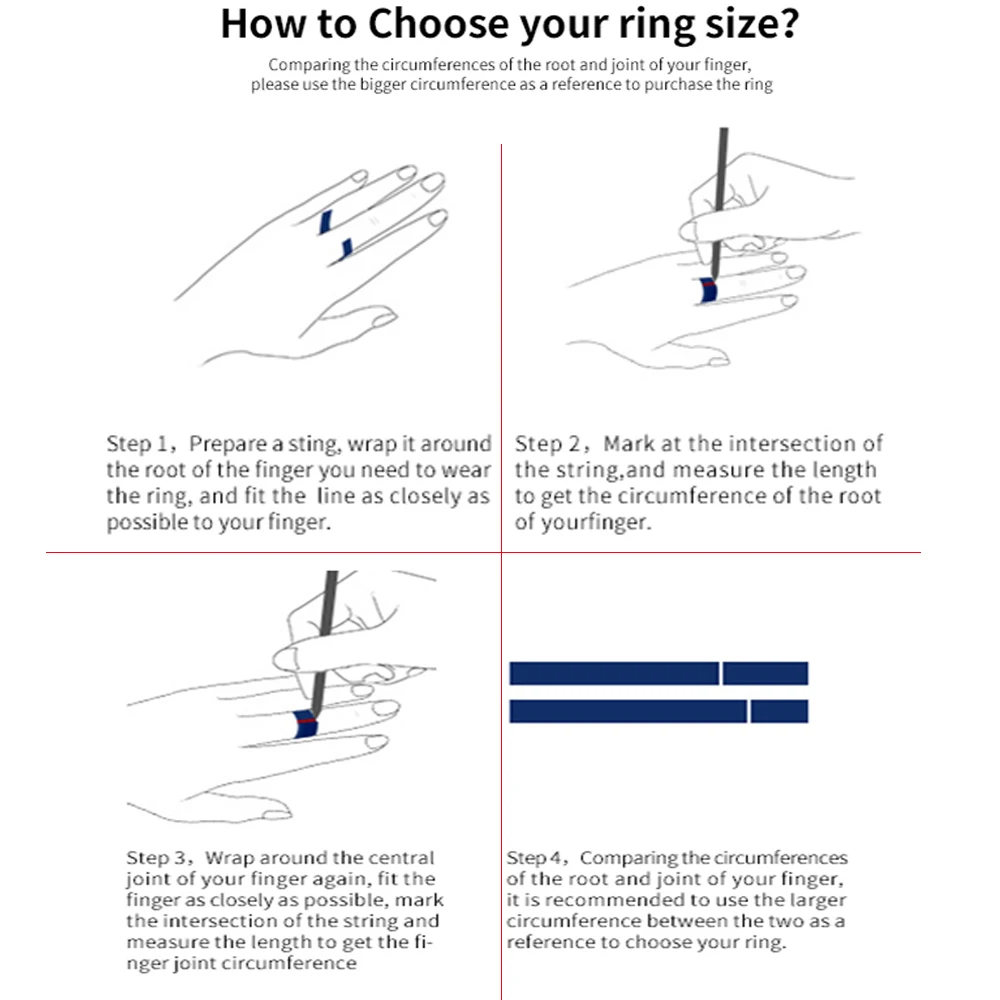 How to Choose your ring size?

Comparing the circumferences of the root and joint of your finger, please use the bigger circumference as a reference to purchase the ring

Step 1，Prepare a sting, wrap it around the root of the finger you need to wear the ring, and fit the line as closely as possible to your finger.

Step 2，Mark at the intersection of the string,and measure the length to get the circumference of the root of yourfinger.

Step 3，Wrap around the central joint of your finger again, fit the finger as closely as possible, mark the intersection of the string and measure the length to get the finger joint circumference

Step 4，Comparing the circumferences of the root and joint of your finger, it is recommended to use the larger circumference between the two as a reference to choose your ring.