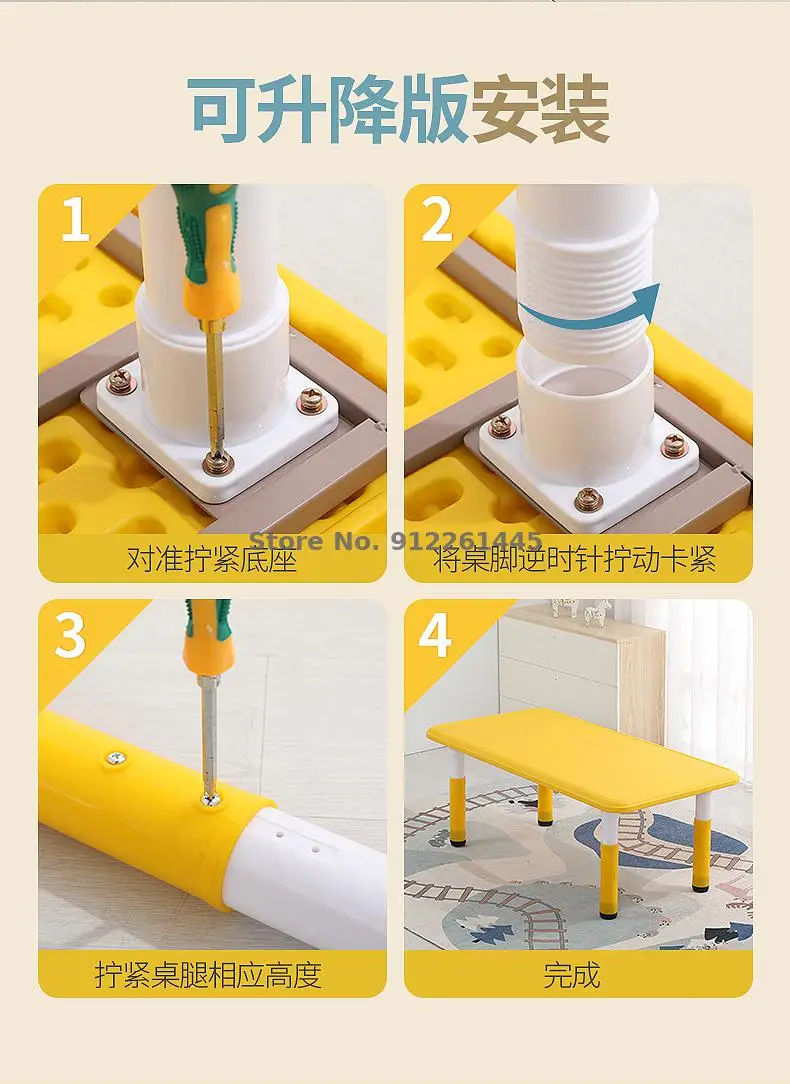 可升降版安装

1
对准拧紧底座

2
将桌脚逆时针拧动卡紧

Store No. 912261445

3
拧紧桌腿相应高度

4
完成