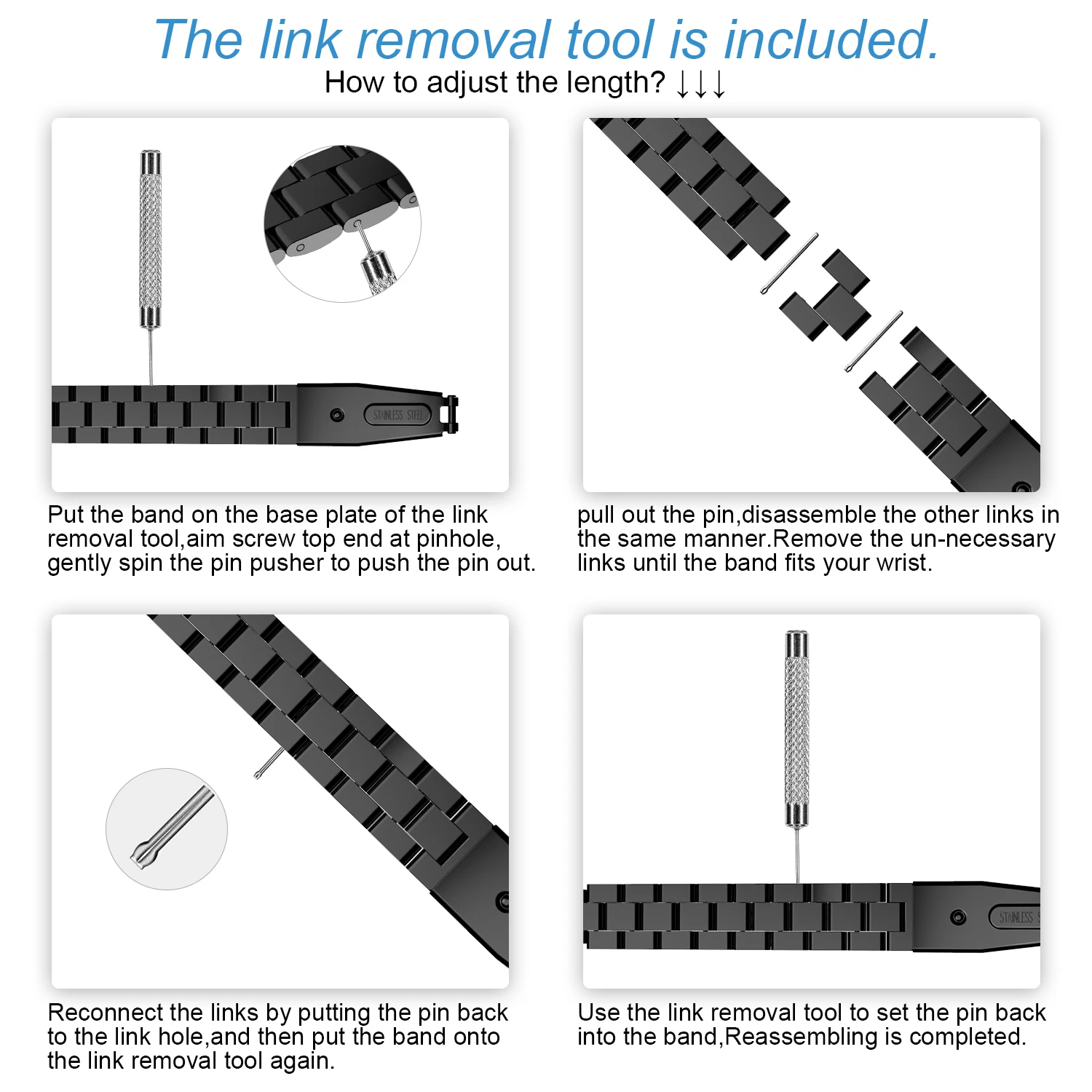 The link removal tool is included.
How to adjust the length? ↓↓↓

STAINLESS STEEL

Put the band on the base plate of the link removal tool,aim screw top end at pinhole, gently spin the pin pusher to push the pin out.

pull out the pin,disassemble the other links in the same manner.Remove the un-necessary links until the band fits your wrist.

Reconnect the links by putting the pin back to the link hole,and then put the band onto the link removal tool again.

STAINLESS S

Use the link removal tool to set the pin back into the band,Reassembling is completed.