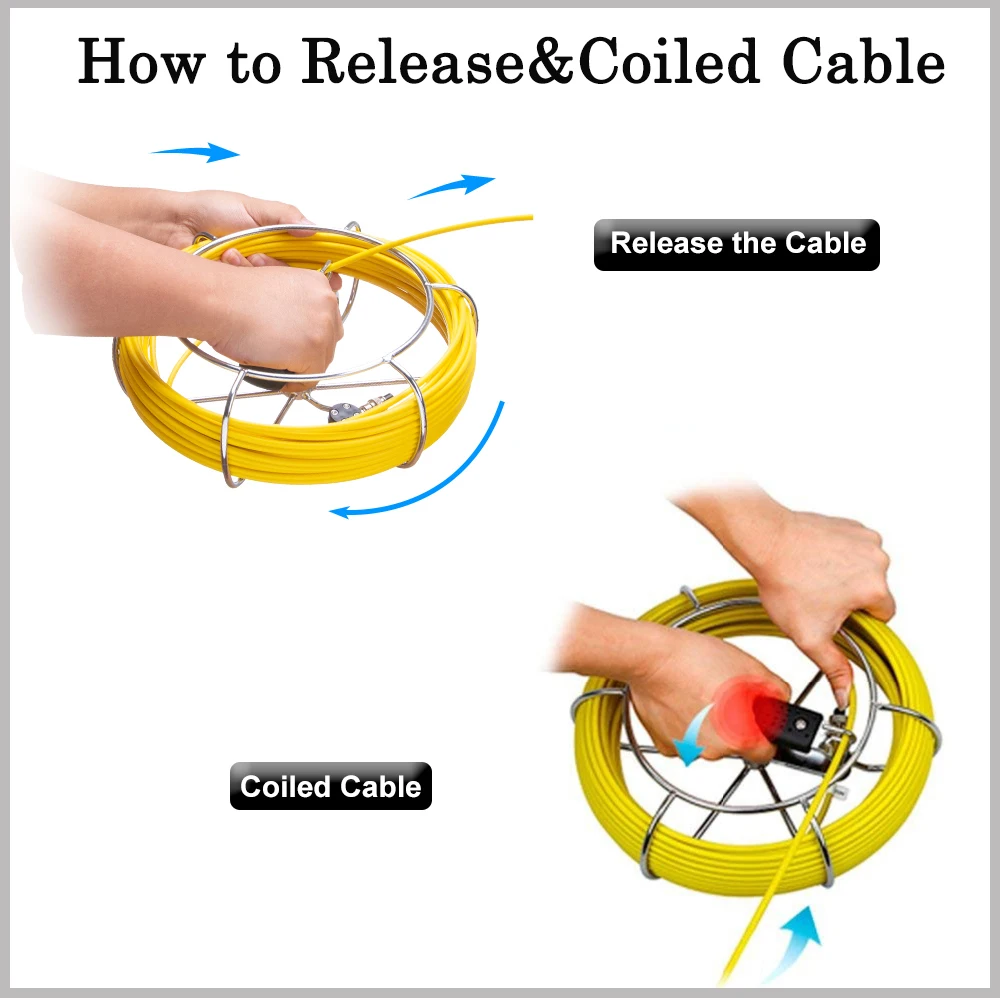 How to Release&Coiled Cable

Release the Cable

Coiled Cable