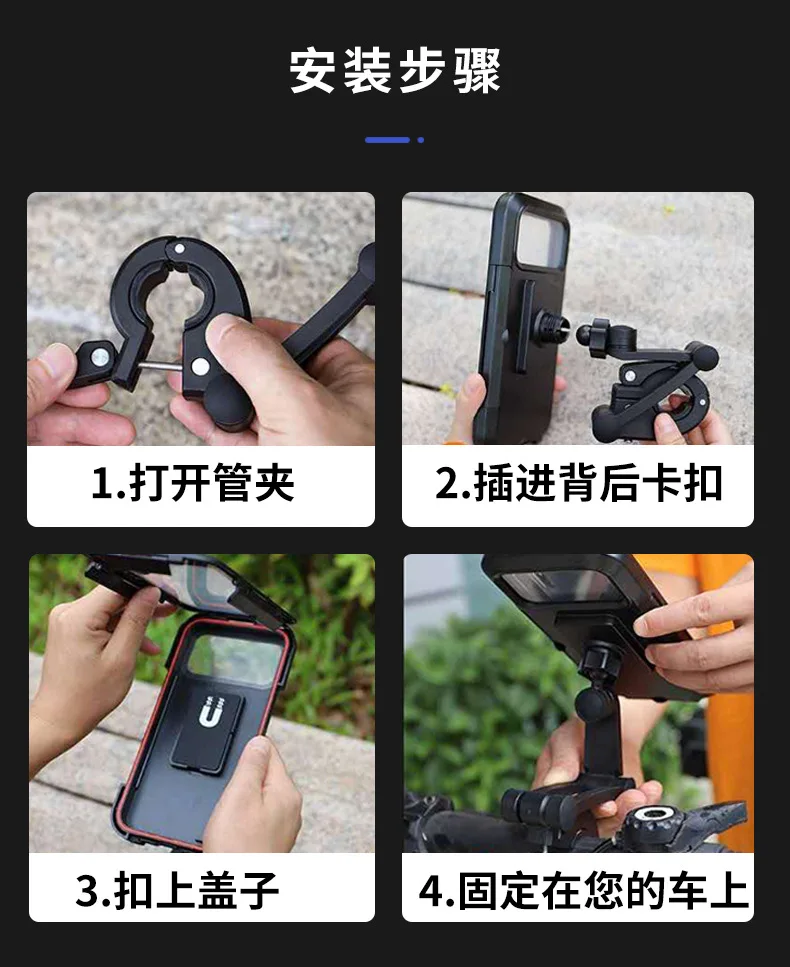 安装步骤

1.打开管夹

2.插进背后卡扣

3.扣上盖子

4.固定在您的车上