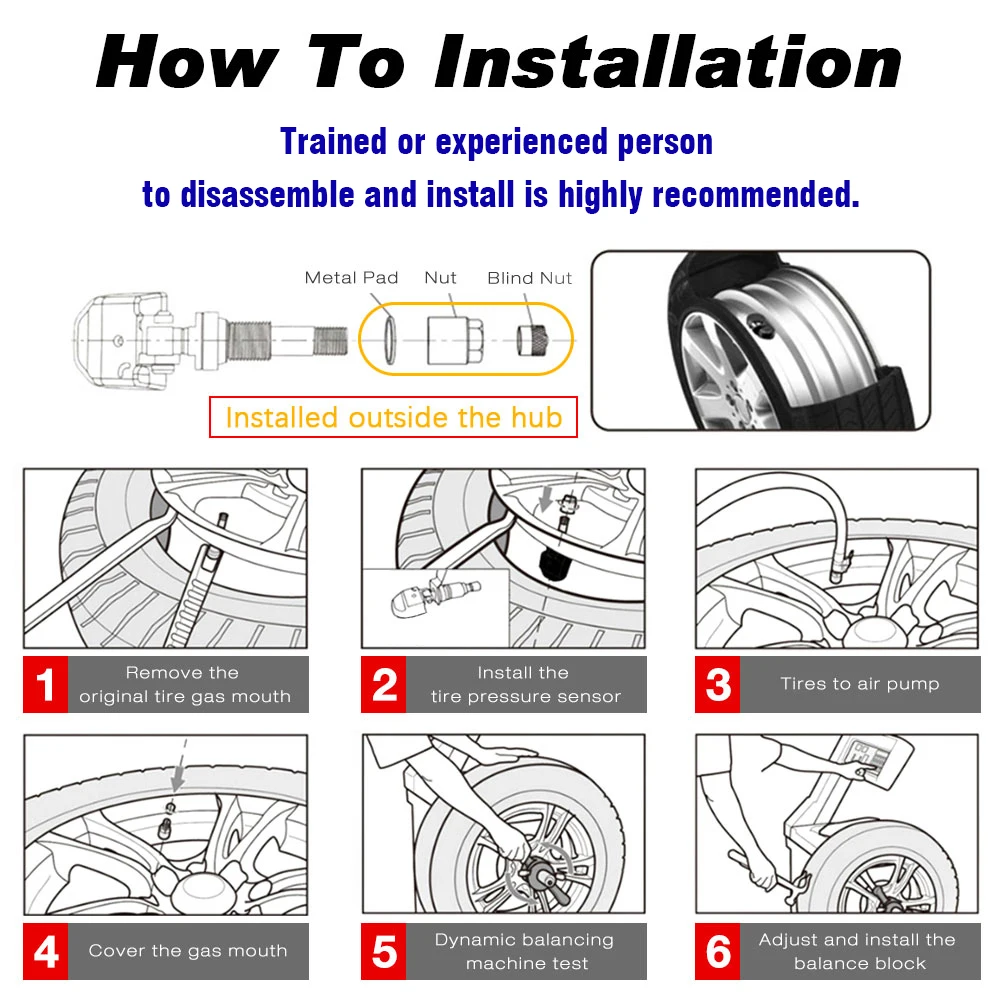 How To Installation

Trained or experienced person
to disassemble and install is highly recommended.

Metal Pad Nut Blind Nut

Installed outside the hub

1 Remove the original tire gas mouth

2 Install the tire pressure sensor

3 Tires to air pump

4 Cover the gas mouth

5 Dynamic balancing machine test

6 Adjust and install the balance block