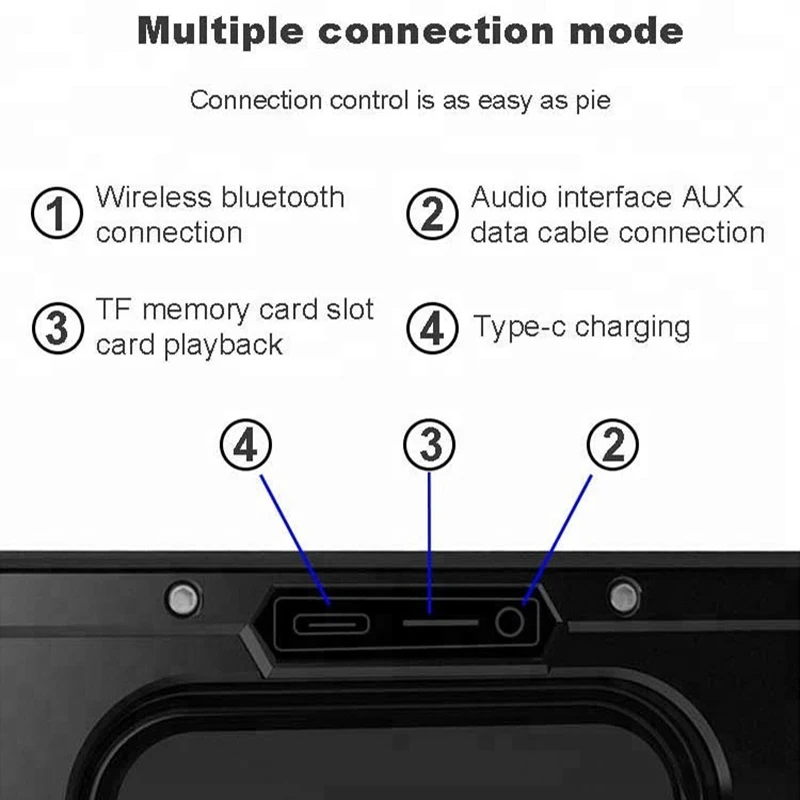 Multiple connection mode

Connection control is as easy as pie

① Wireless bluetooth connection

② Audio interface AUX data cable connection

③ TF memory card slot card playback

④ Type-c charging

④ ③ ②