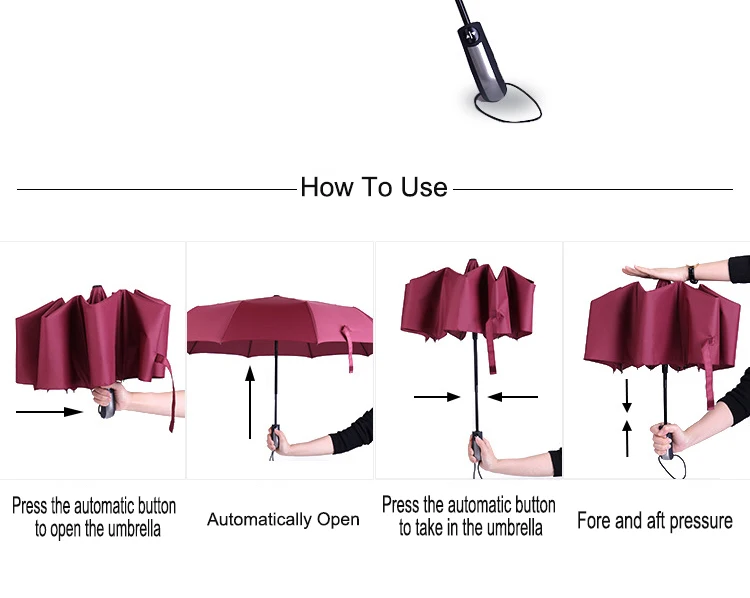 How To Use

Press the automatic button to open the umbrella

Automatically Open

Press the automatic button to take in the umbrella

Fore and aft pressure